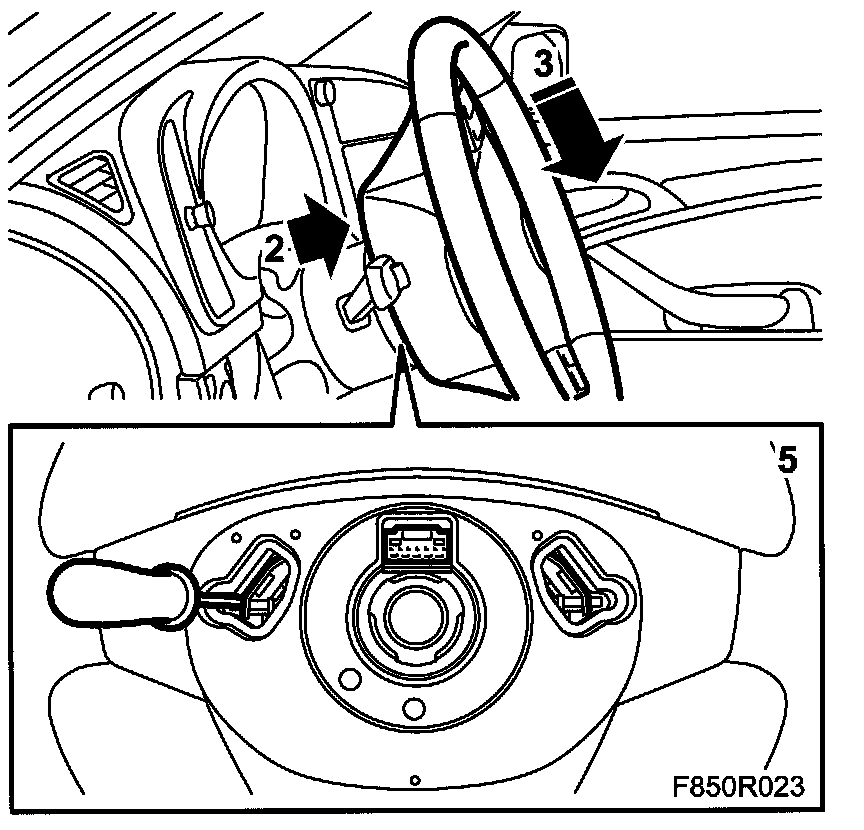 3
2
5
F850R023