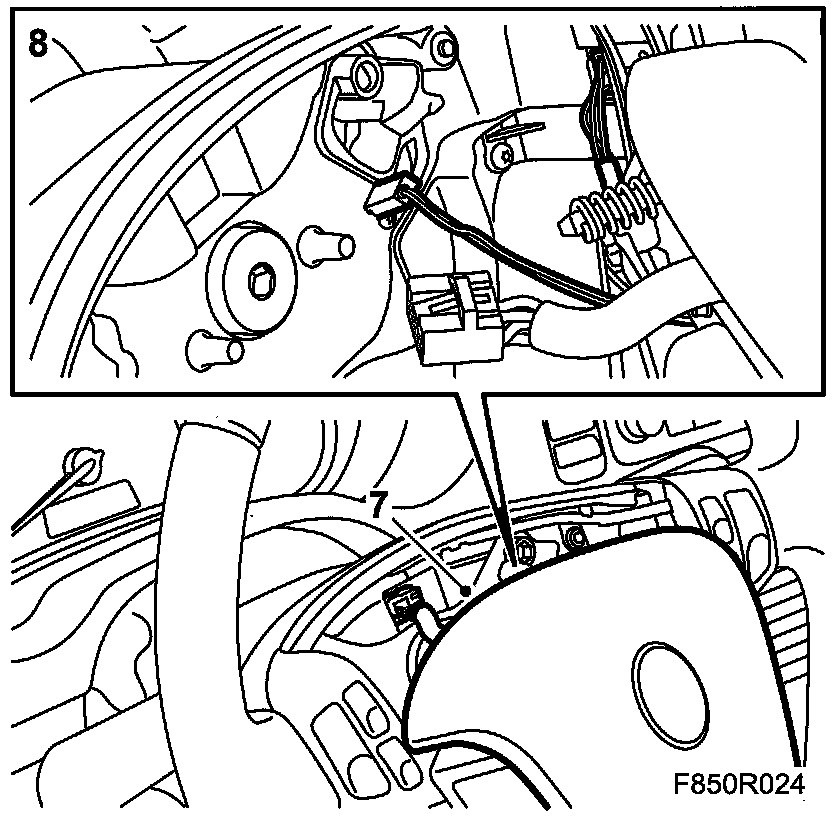 8

7

F850R024