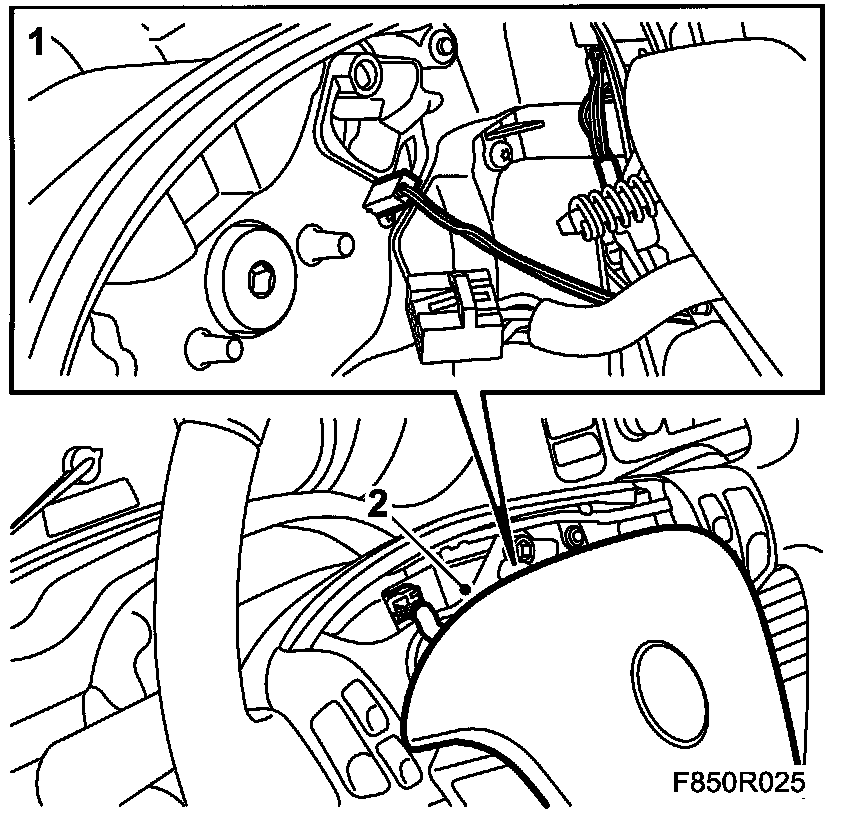 1

2

F850R025