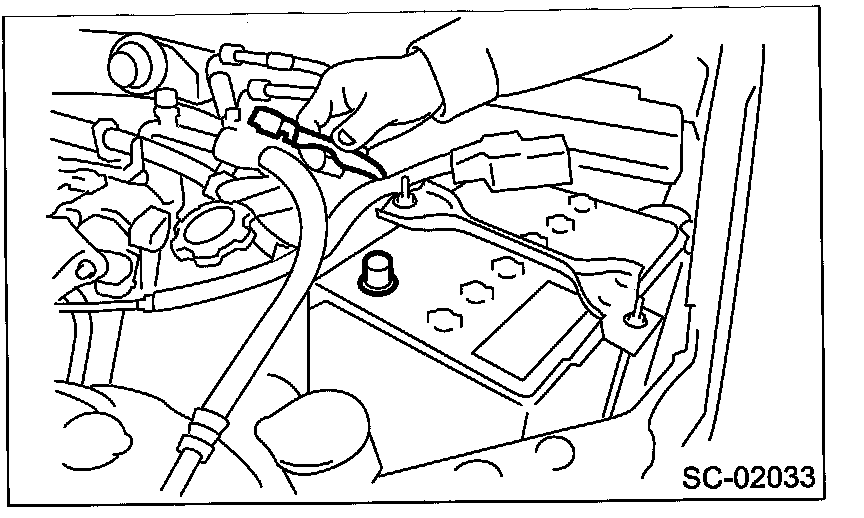 SC-02033