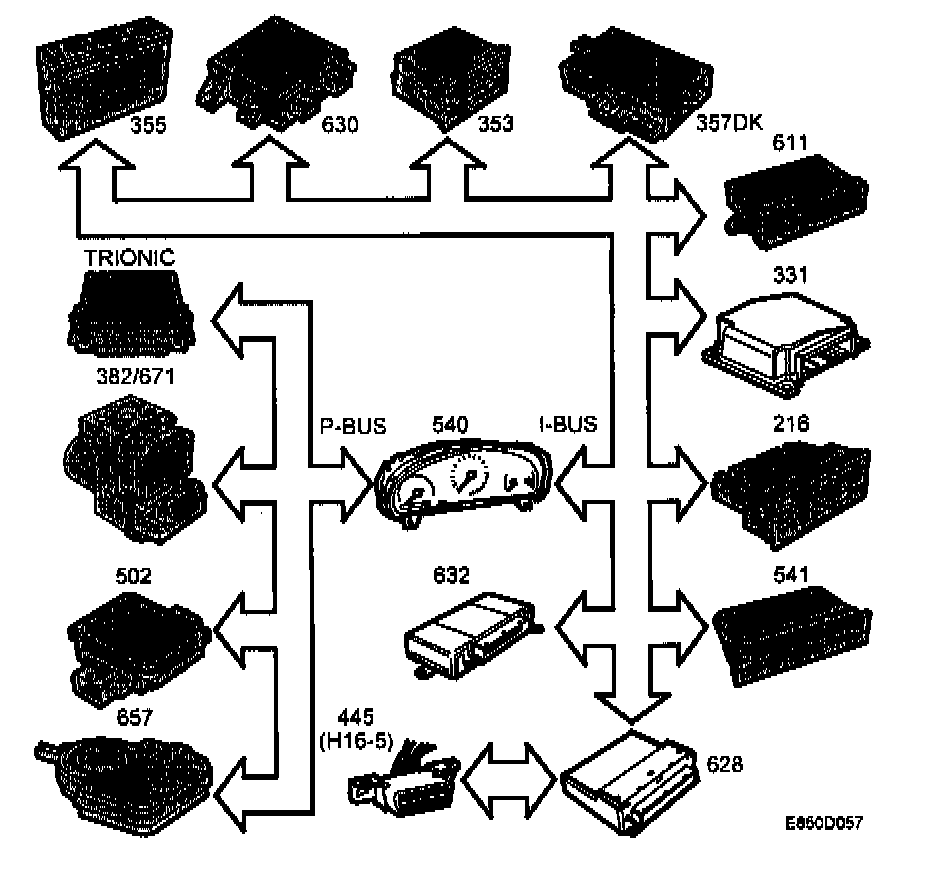 355
630
353
357DK
611
TRIONIC
331
382/671
P-BUS
540
I-BUS
216
502
632
541
657
445
(H16-5)
628
E860D057