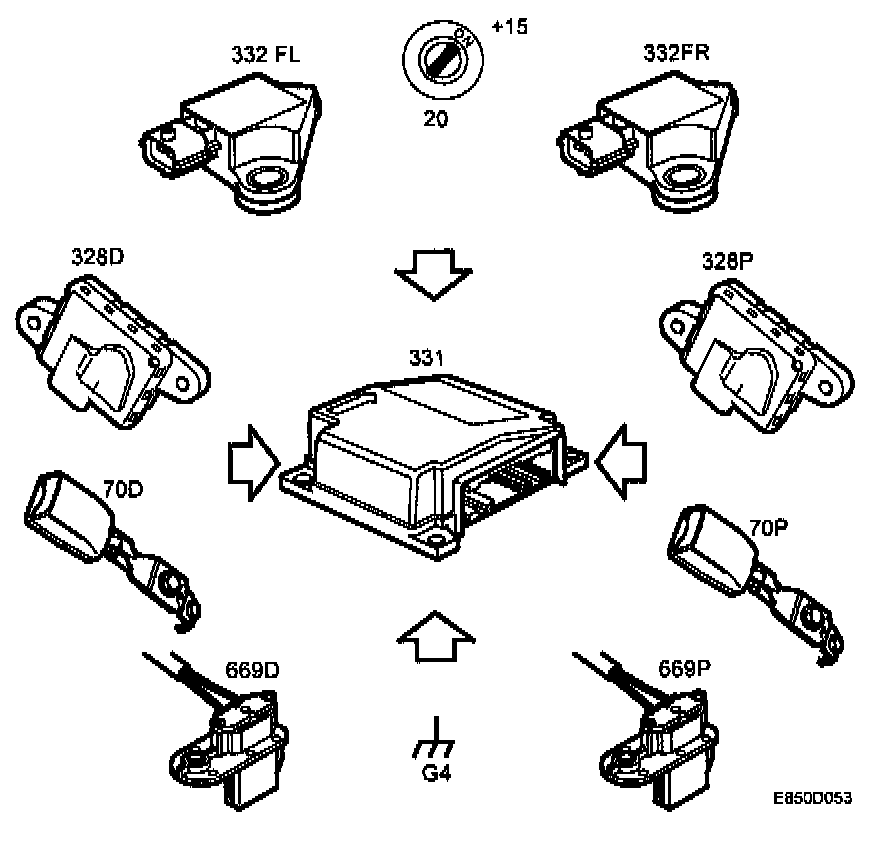 332 FL

ON
+15

20

332FR

328D

328P

331

70D

70P

669D

669P

G4

E850D053