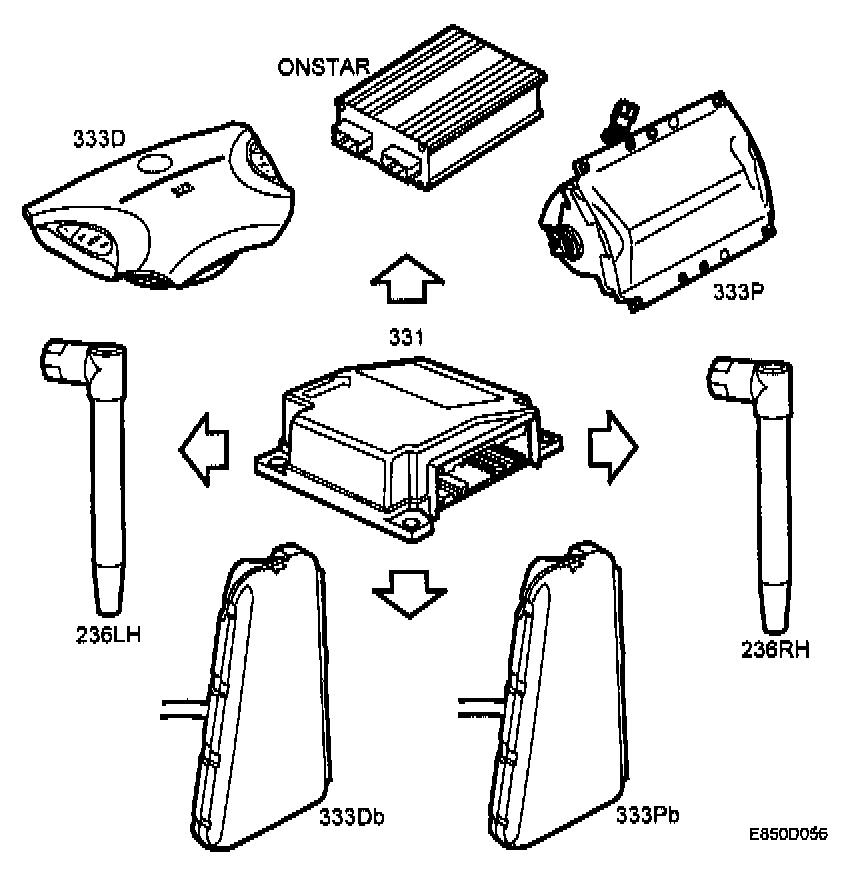 ONSTAR
333D
333P
331
236LH
236RH
333Db
333Pb
E850D056