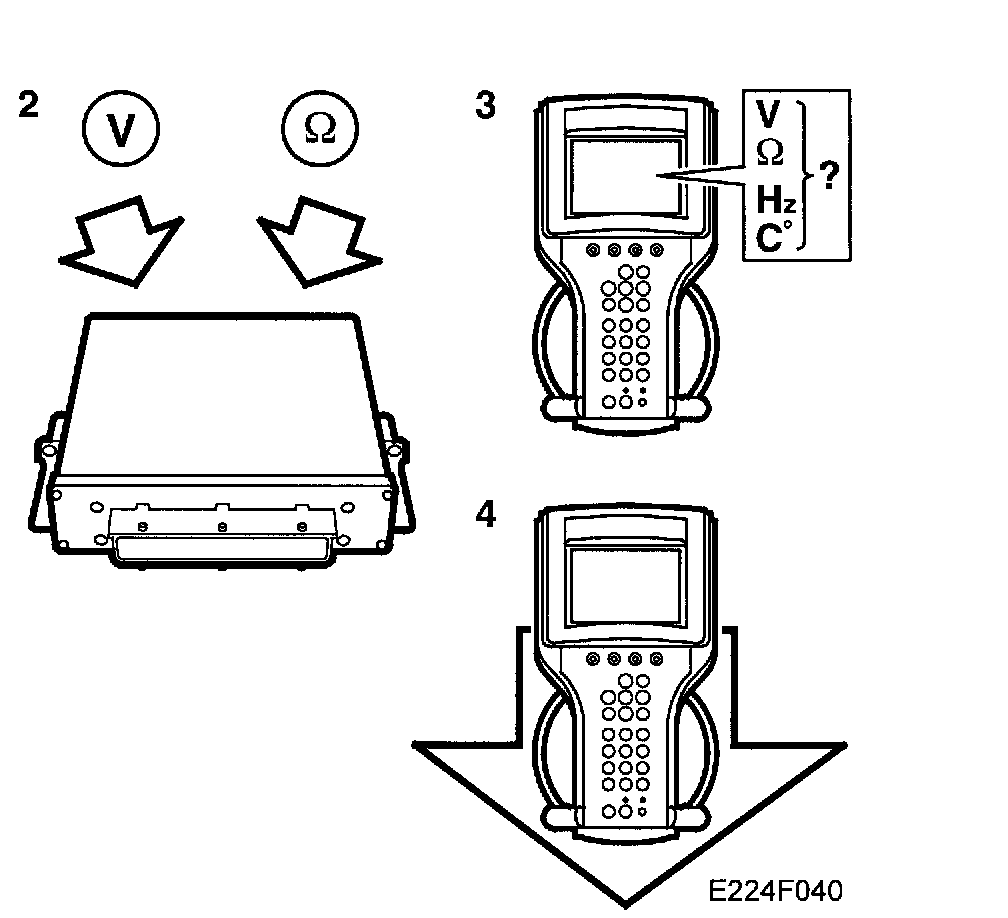 2

V

Ω

3

V
Ω
Hz
C°

?

4

E224F040