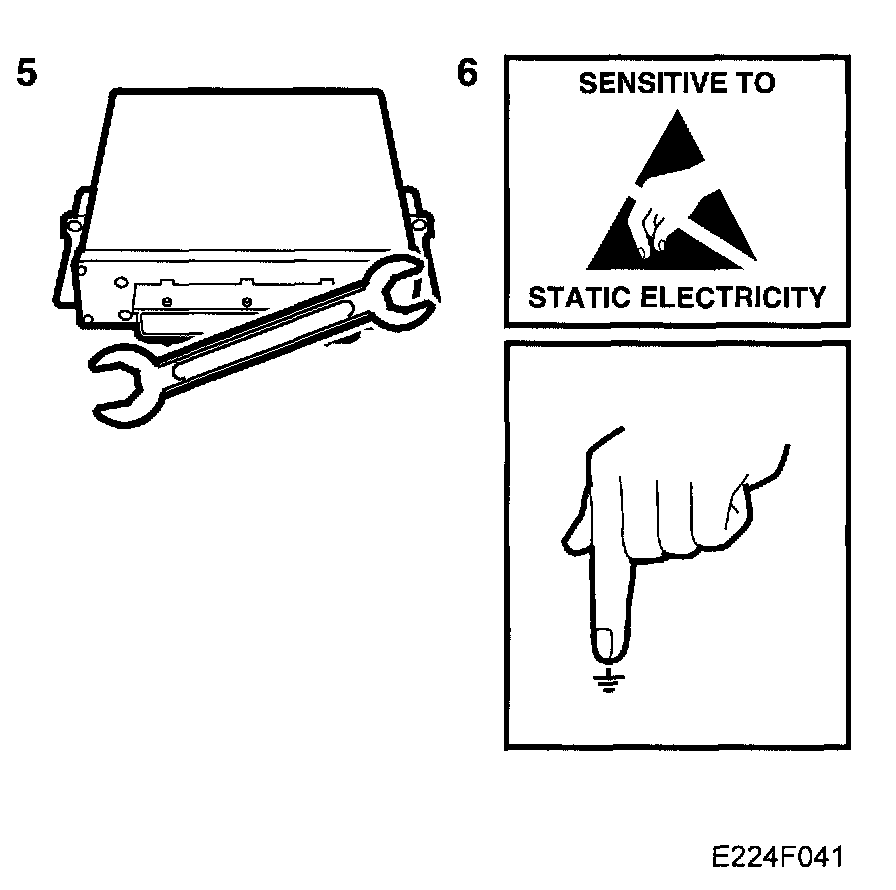 5

6

SENSITIVE TO

STATIC ELECTRICITY

E224F041