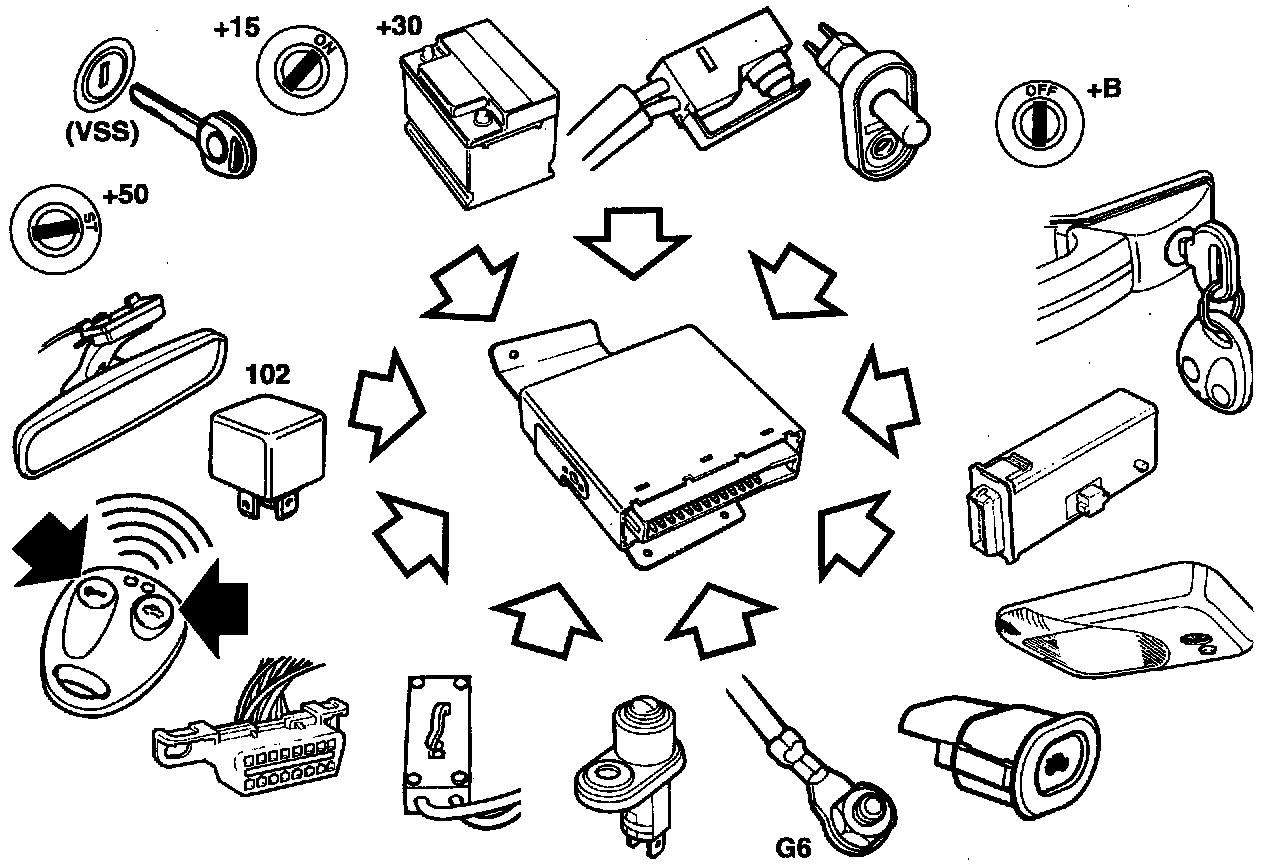 +15
ON
+30
OFF
+B
(VSS)
+50
ST
102
G6