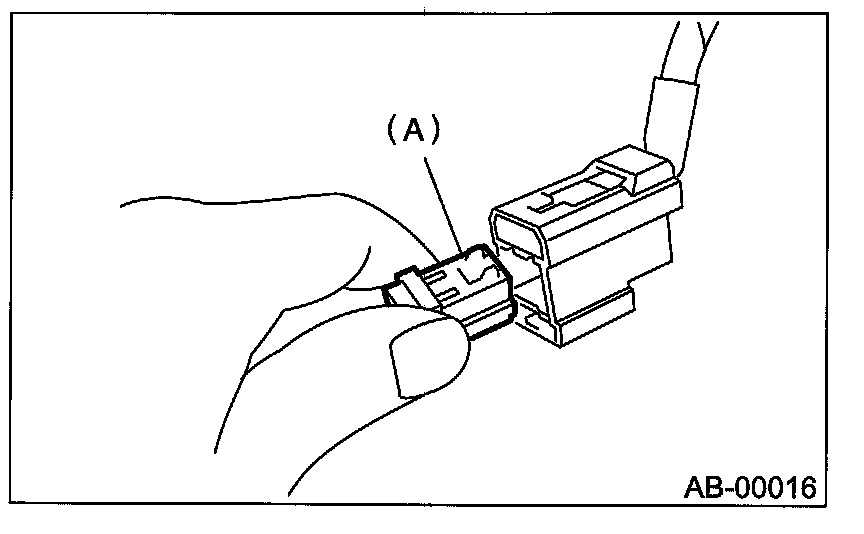 (A)

AB-00016