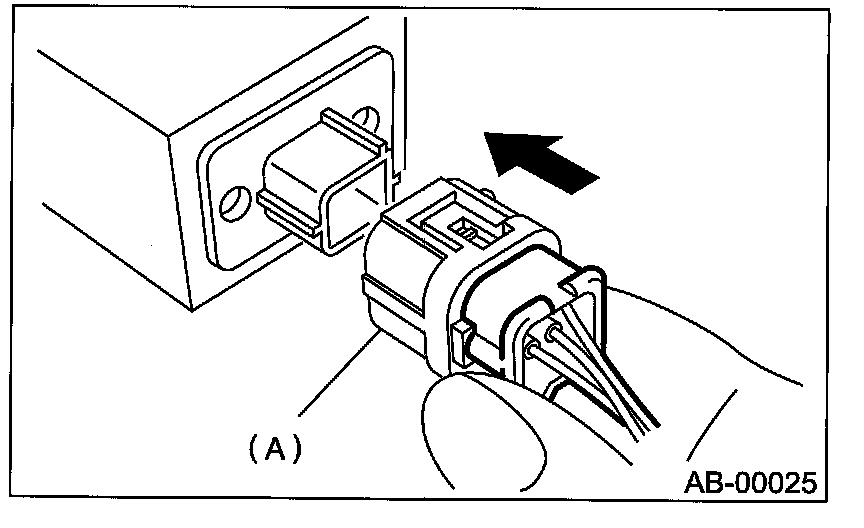 (A)

AB-00025