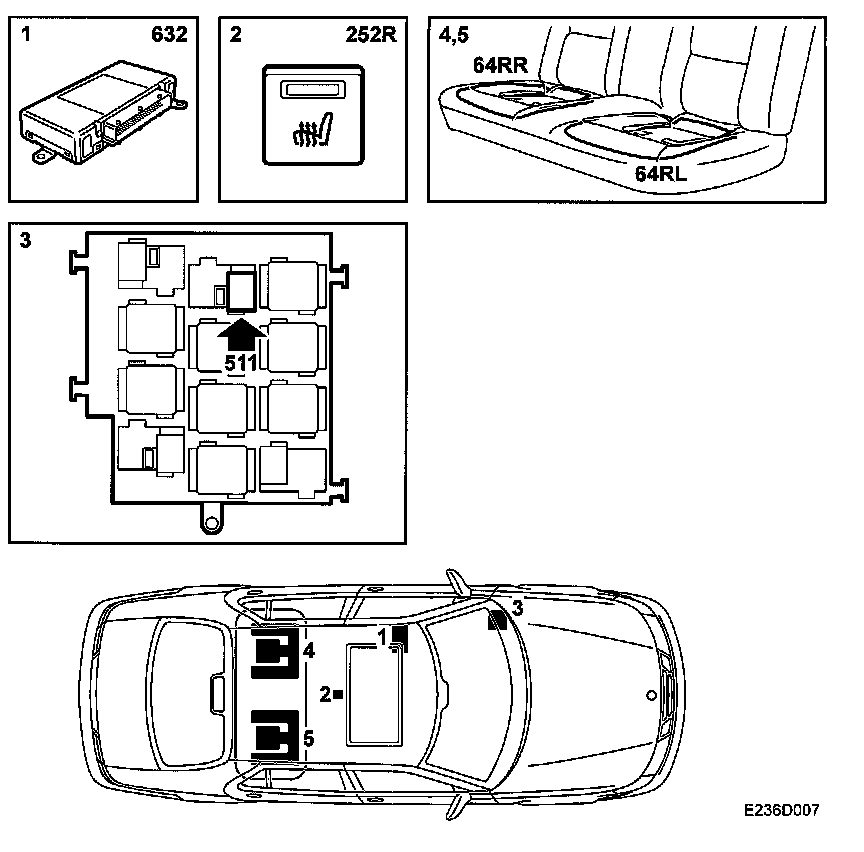 1 632

2 252R

4,5

64RR

64RL

3

511

3

1

4

2

5

E236D007