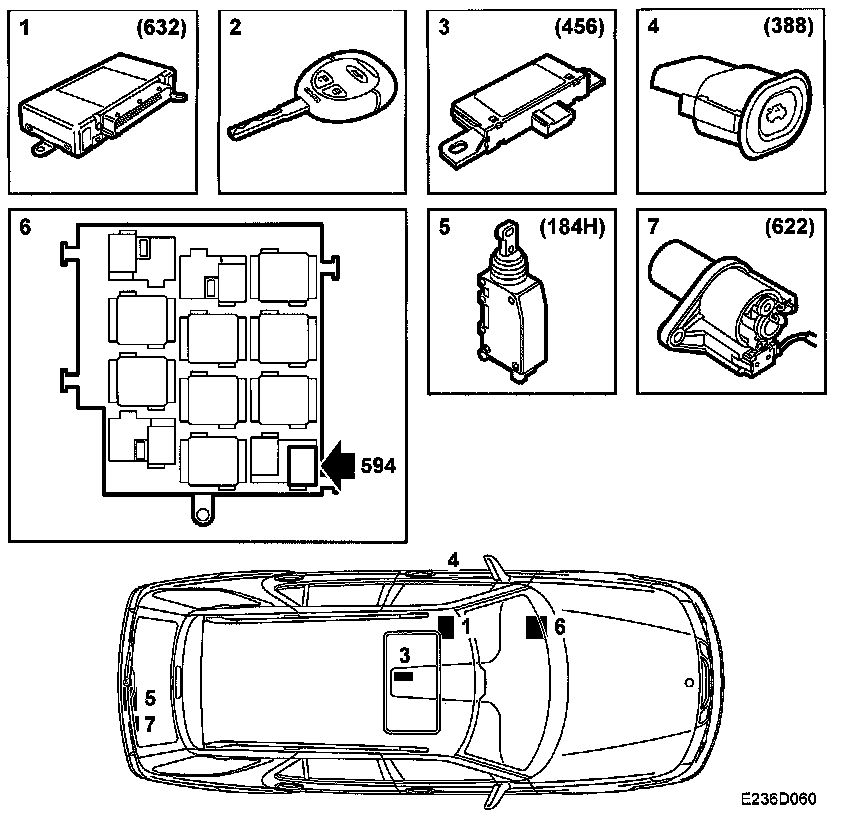 1 (632)

2

3 (456)

4 (388)

6

594

5 (184H)

7 (622)

4

1

6

3

5

7

E236D060