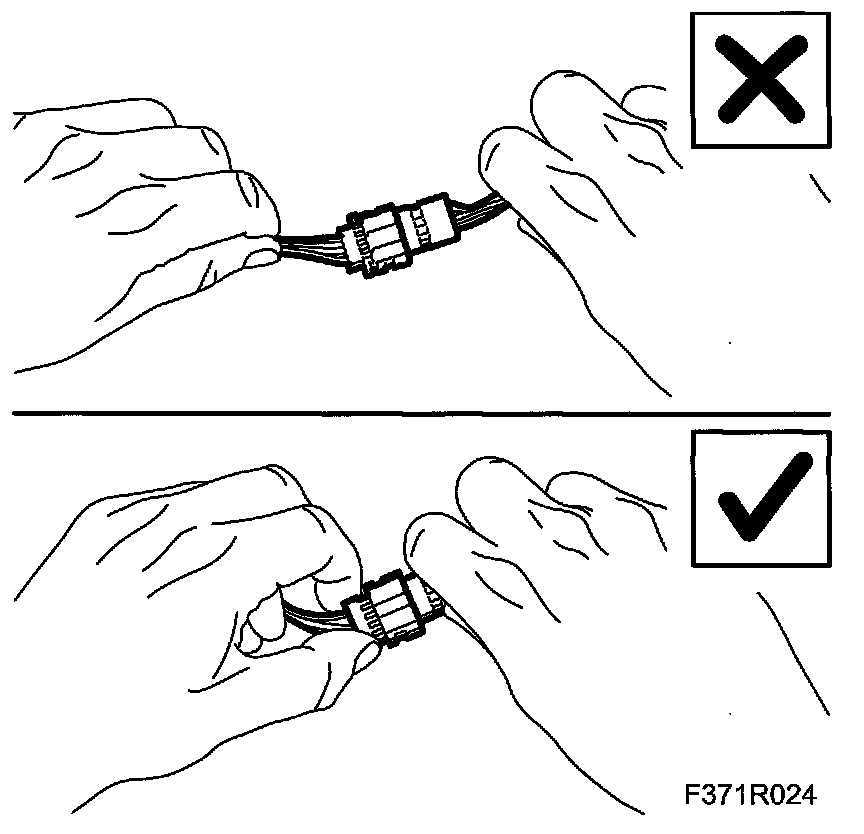 F371R024