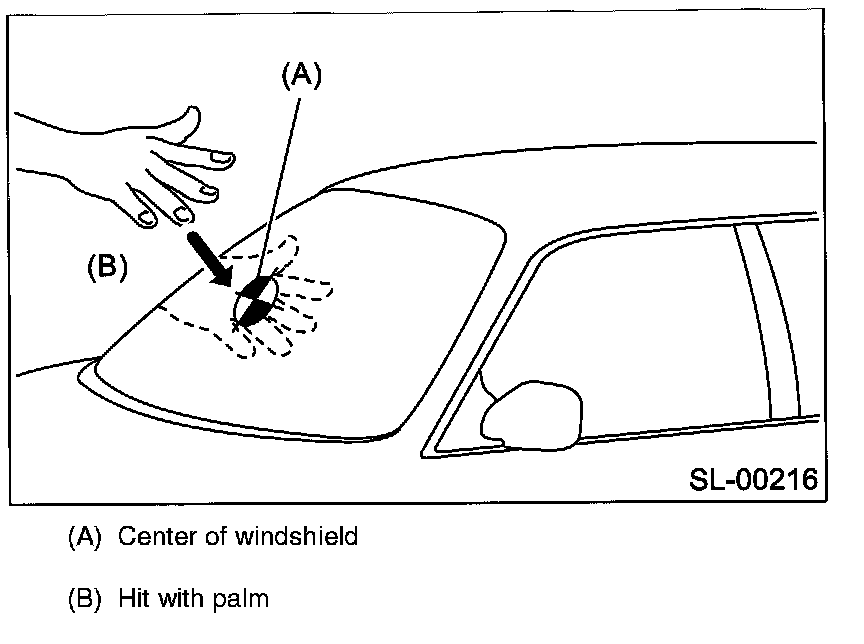 (A)

(B)

SL-00216

(A) Center of windshield

(B) Hit with palm