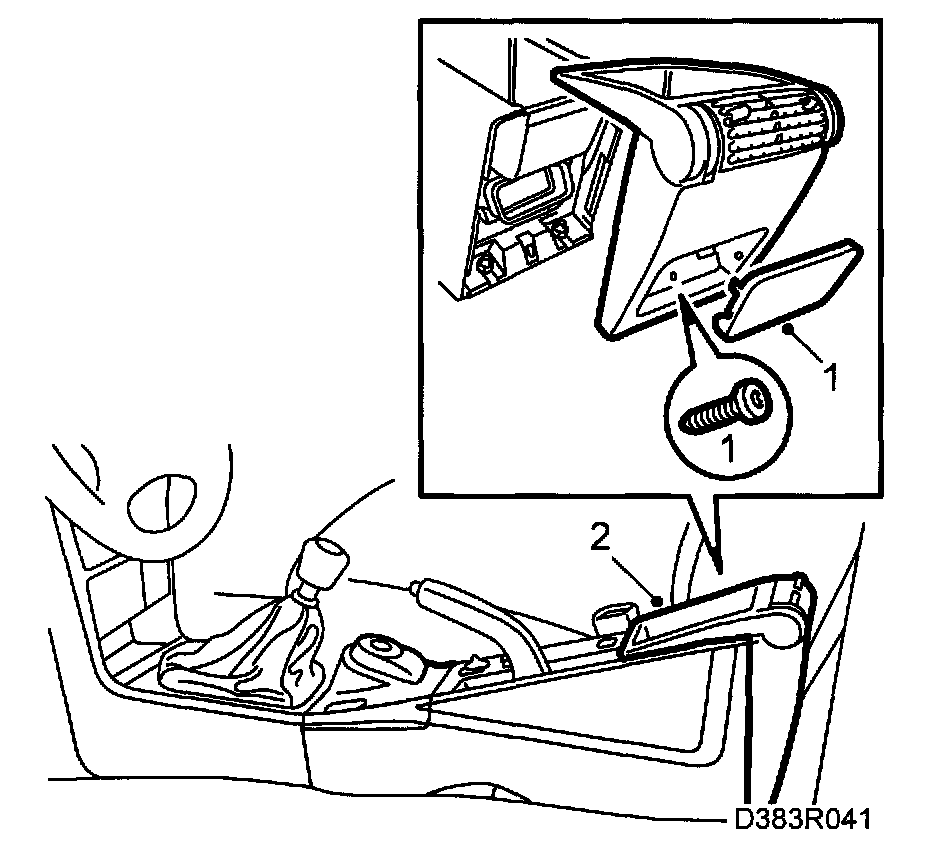 1
1
2
D383R041