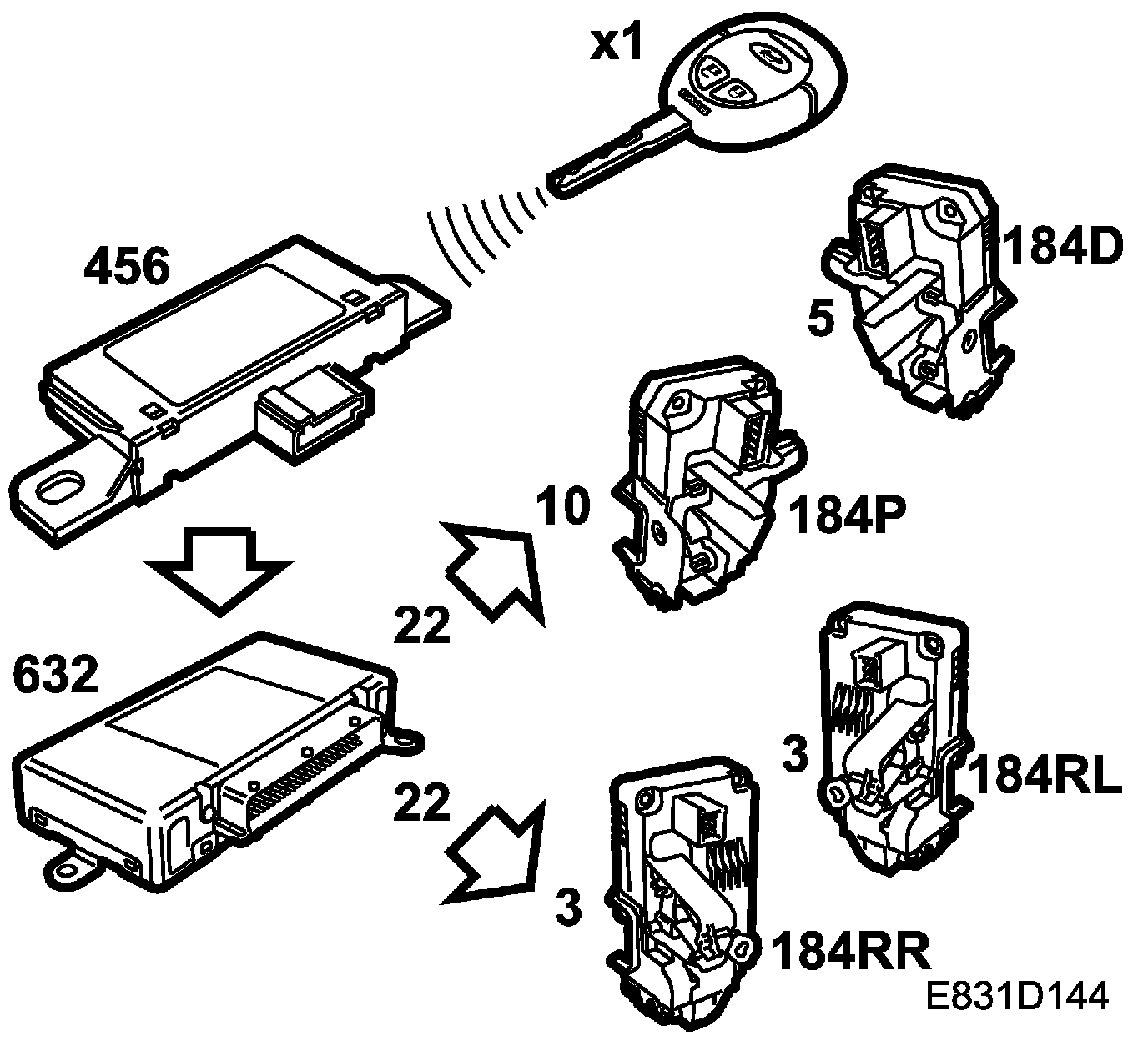 x1

456

184D

5

10

184P

22

632

3

184RL

22

3

184RR

E831D144