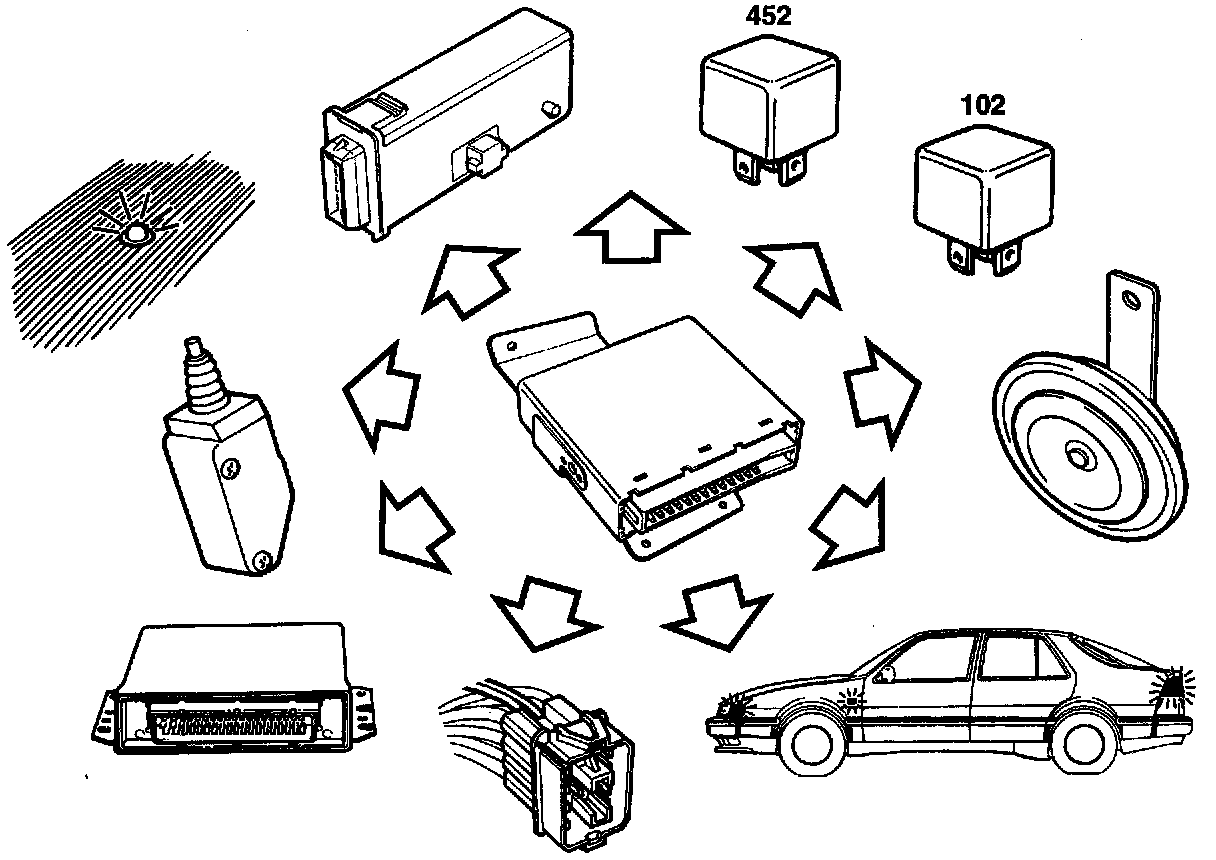 452

102