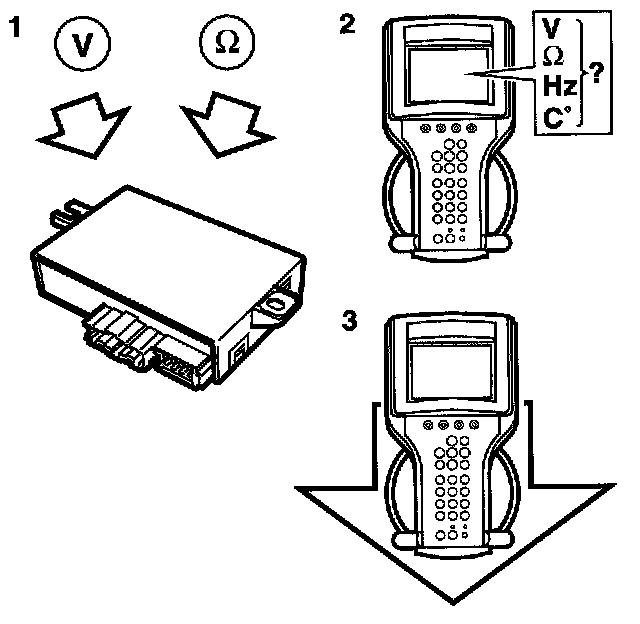 1

V

Ω

2

V
Ω
Hz
C°

?

3