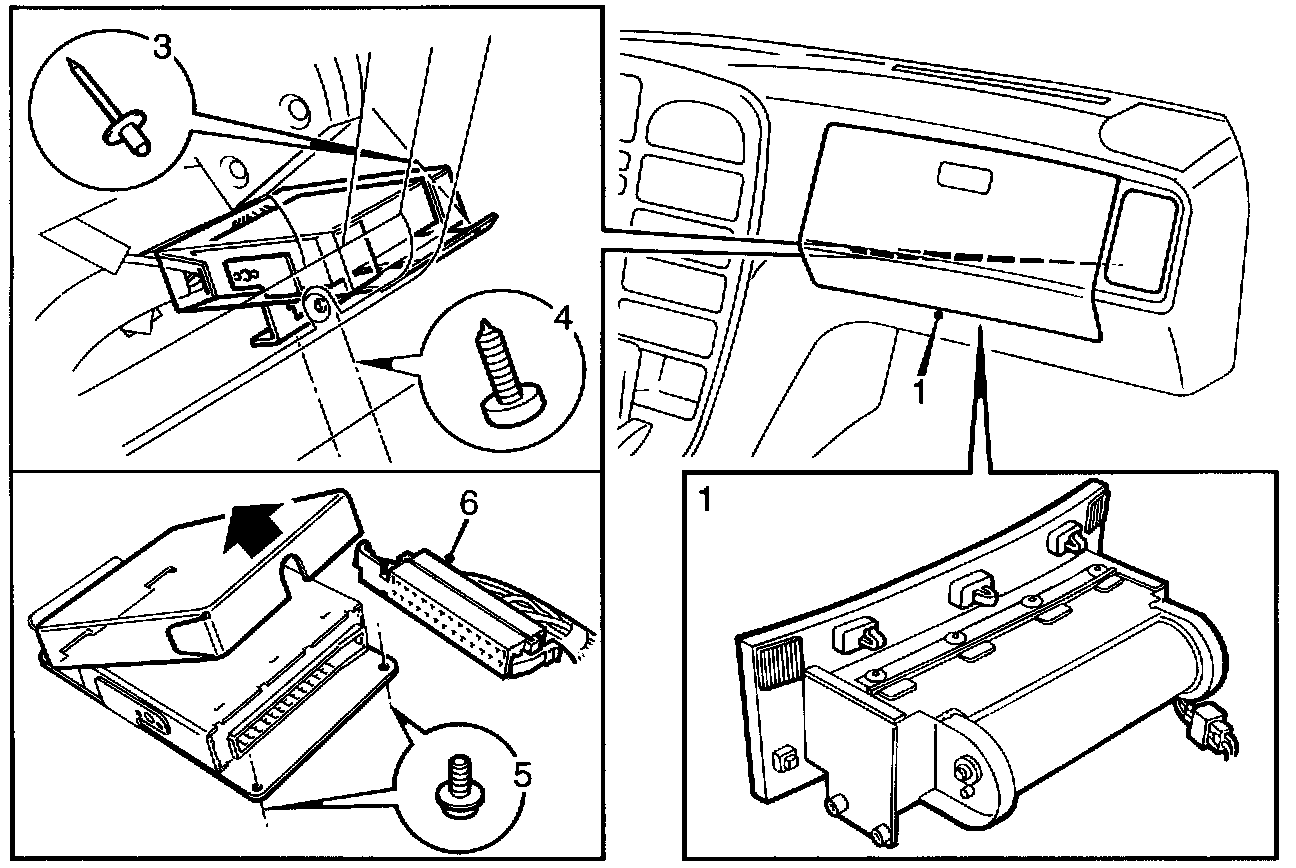 3

4

1

6

5

1