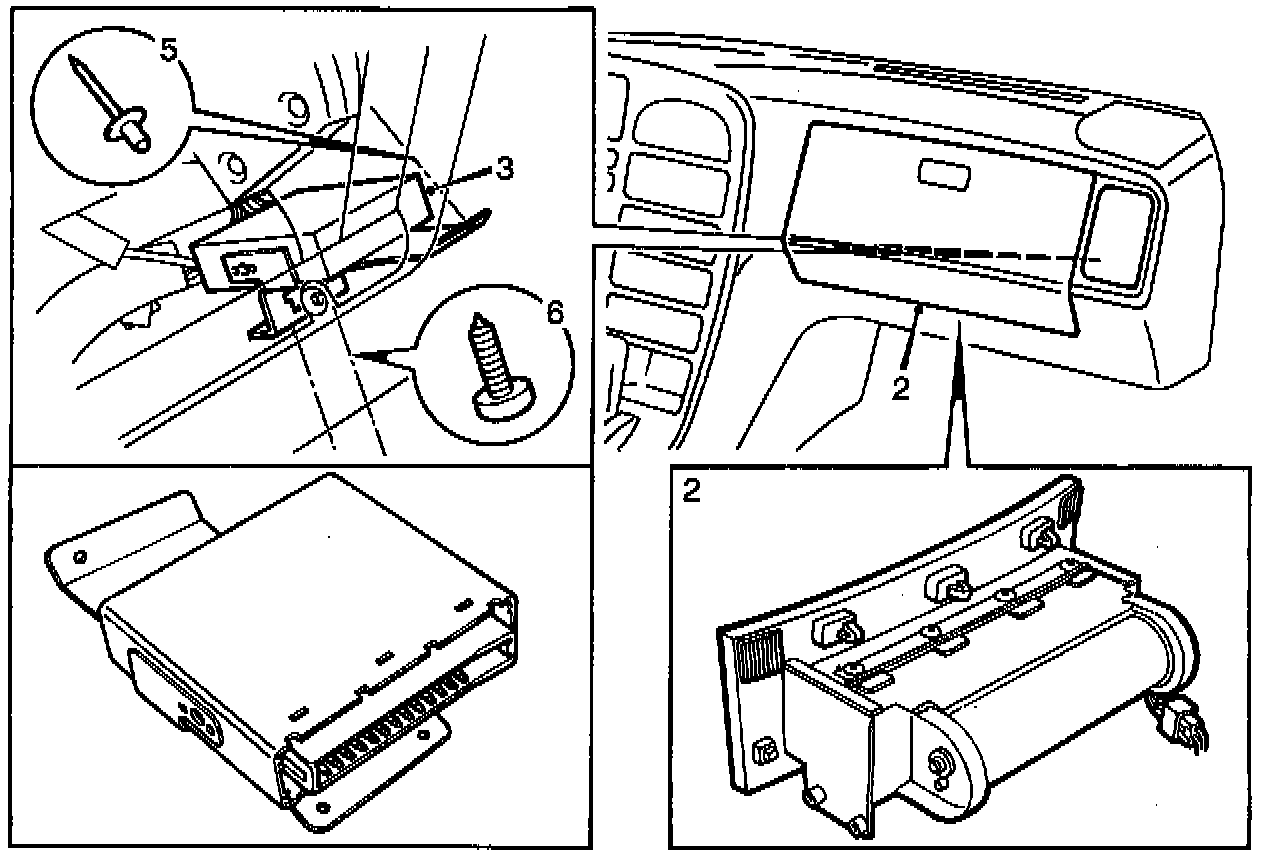 5
3
6
2
2