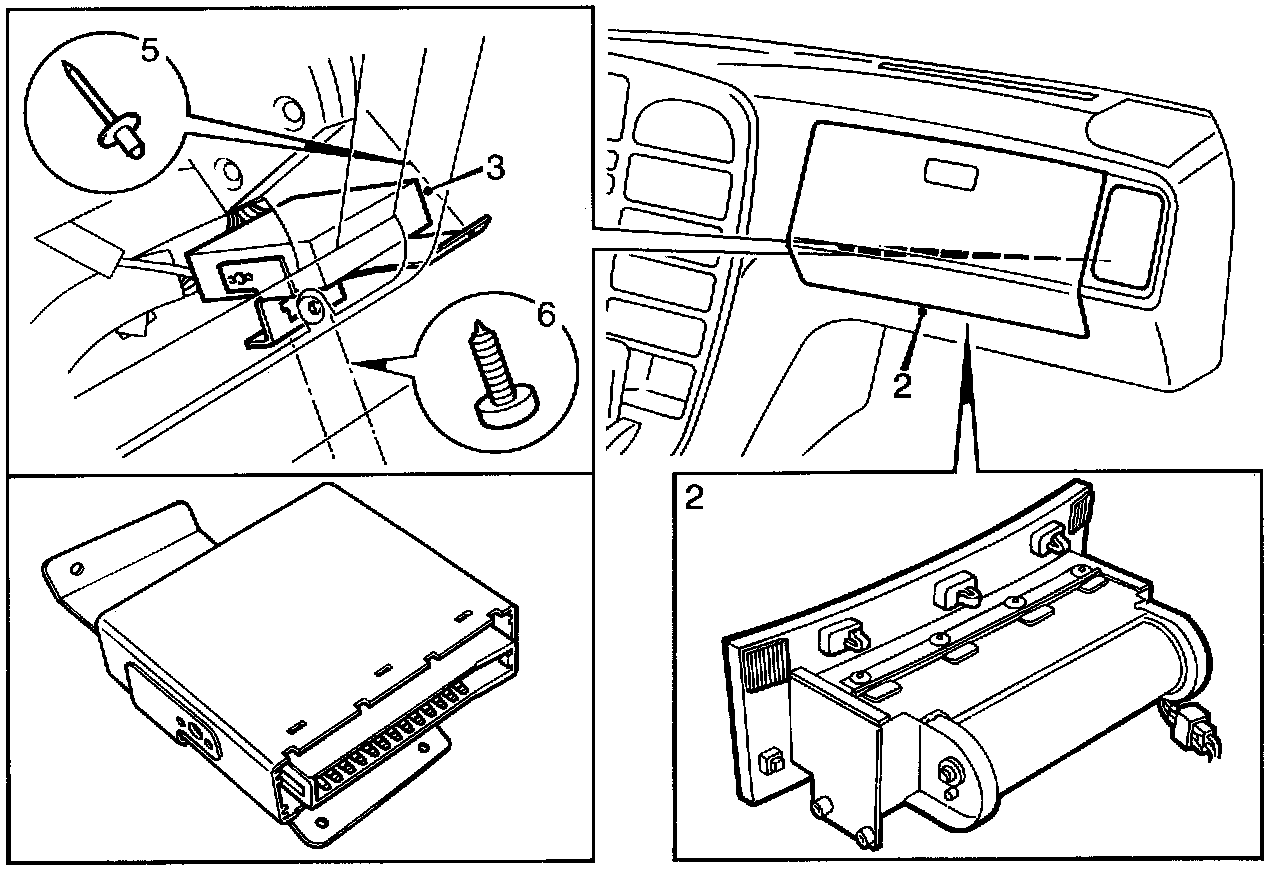 5
3
6
2
2