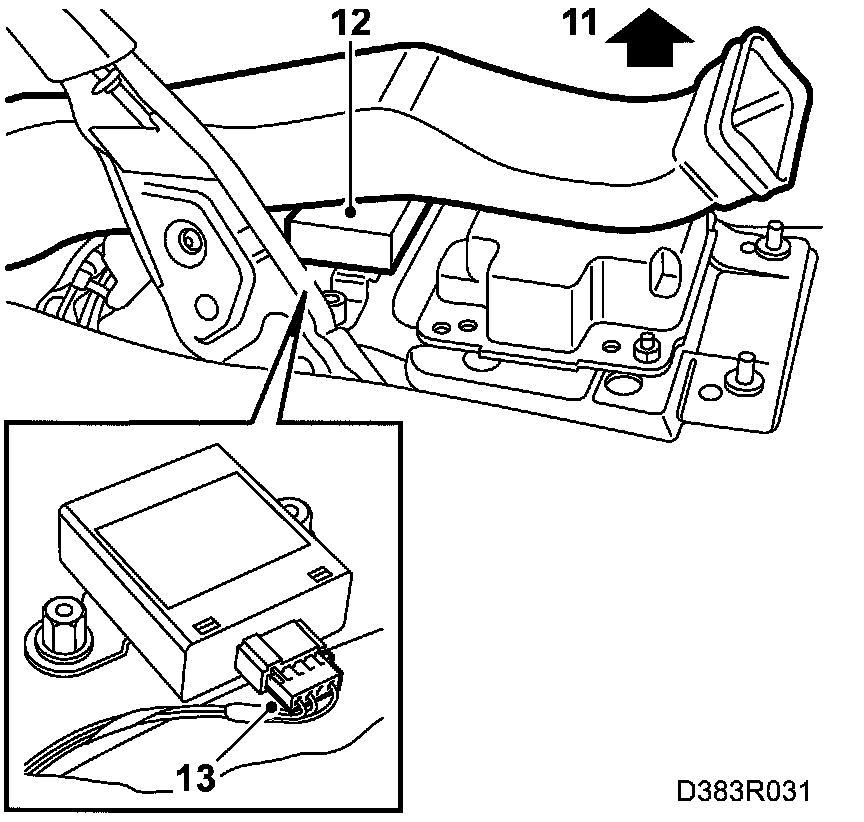 12
11
13
D383R031