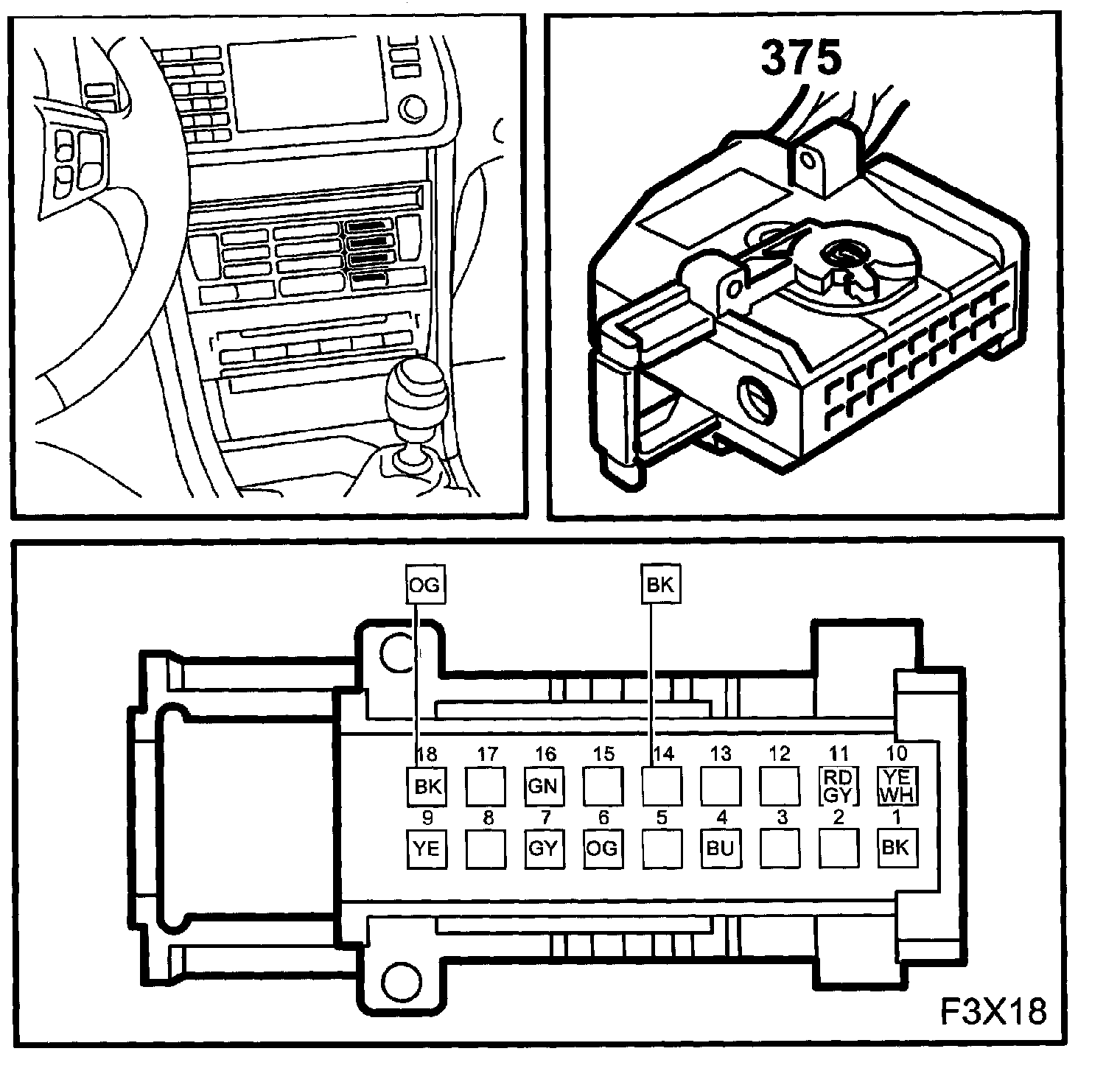 375

OG

BK

18 17 16 15 14 13 12 11 10

BK GN RD GY YE WH

9 8 7 6 5 4 3 2 1

YE GY OG BU BK

F3X18