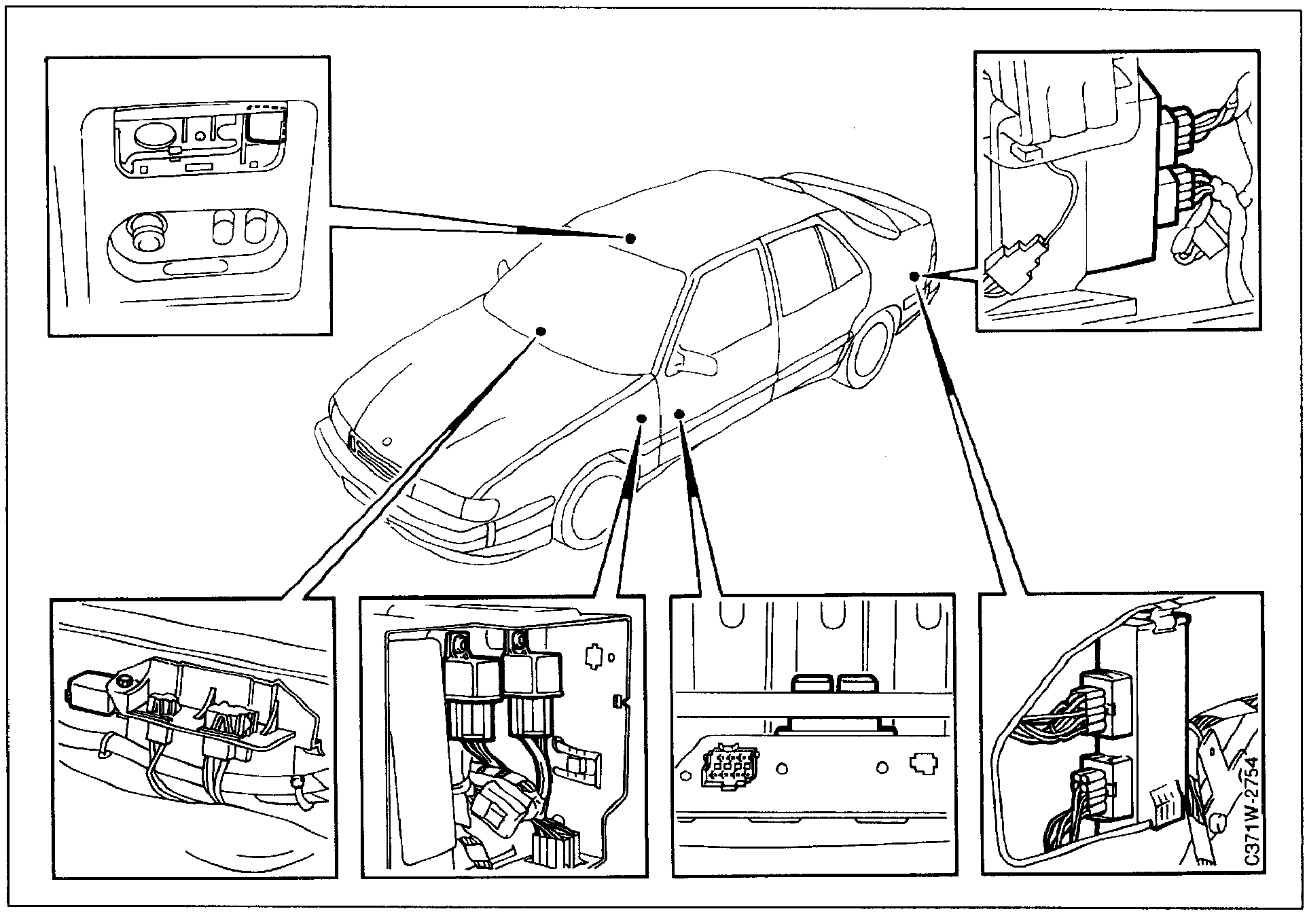 C371W-2754