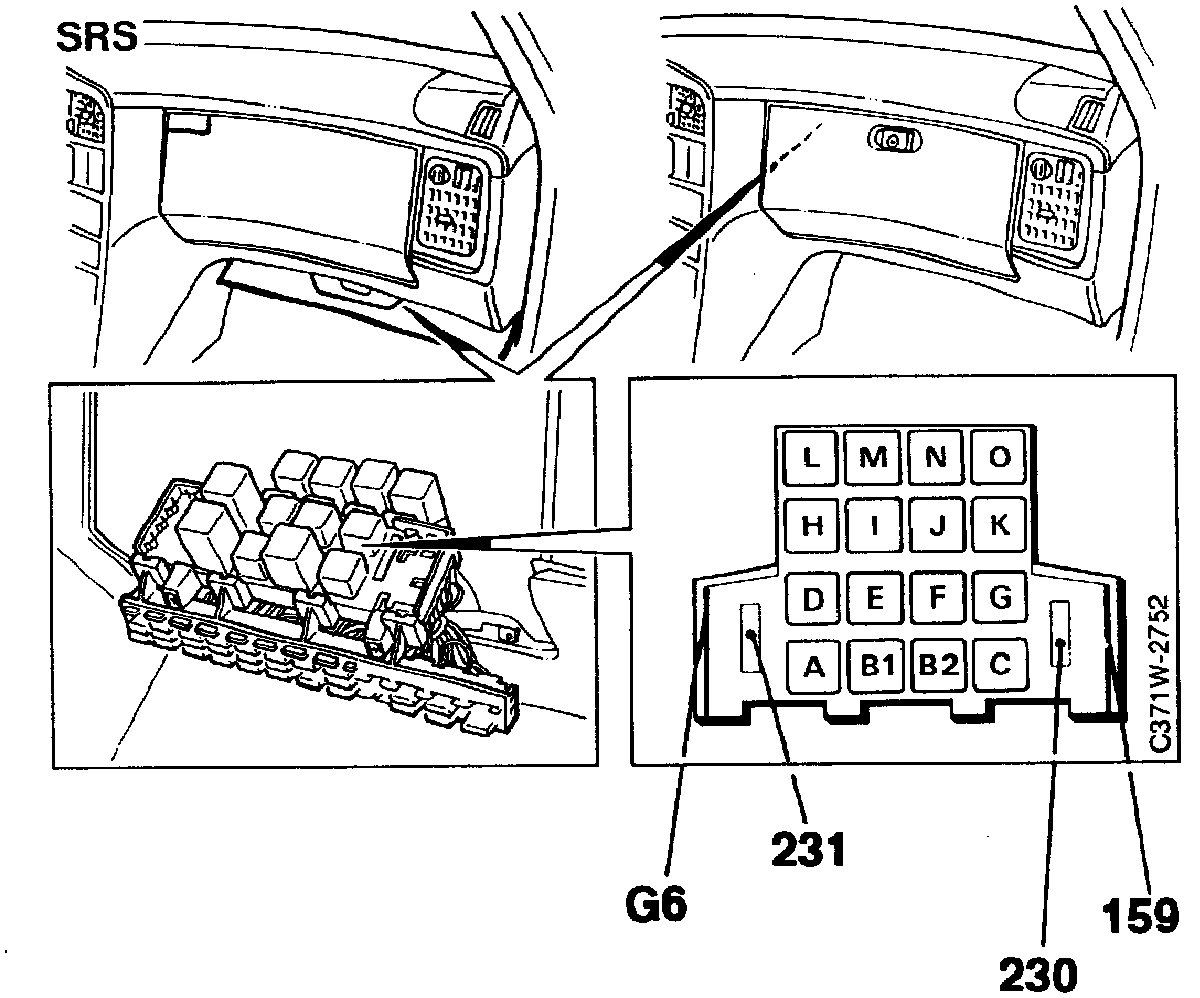 SRS

L M N O
H I J K
D E F G
A B1 B2 C

C371W-2752

231

G6

230

159