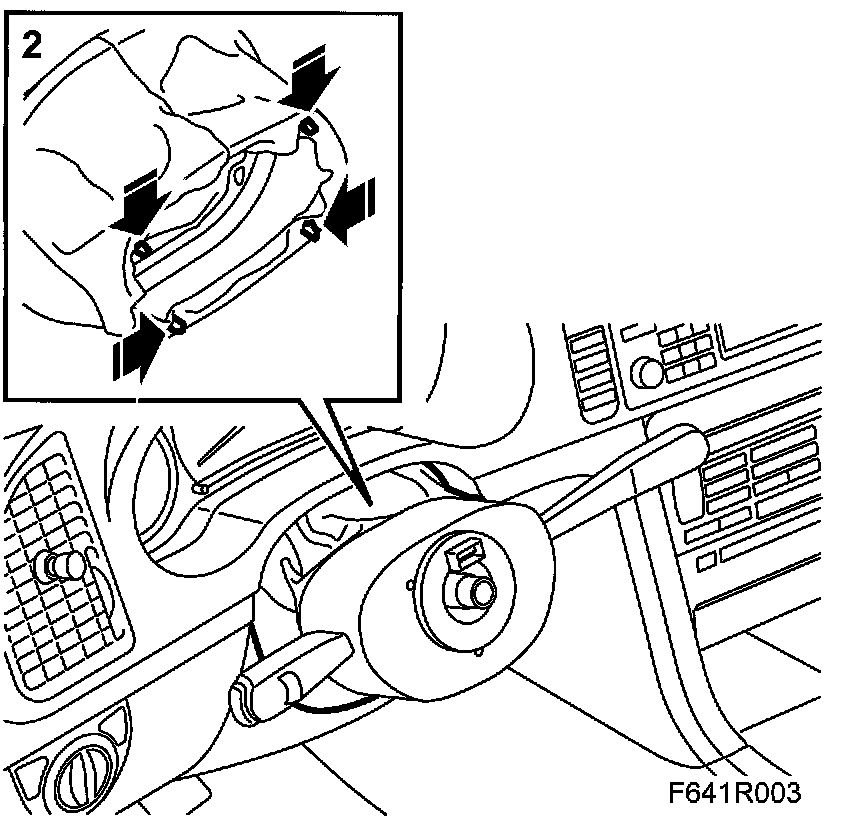 2

F641R003