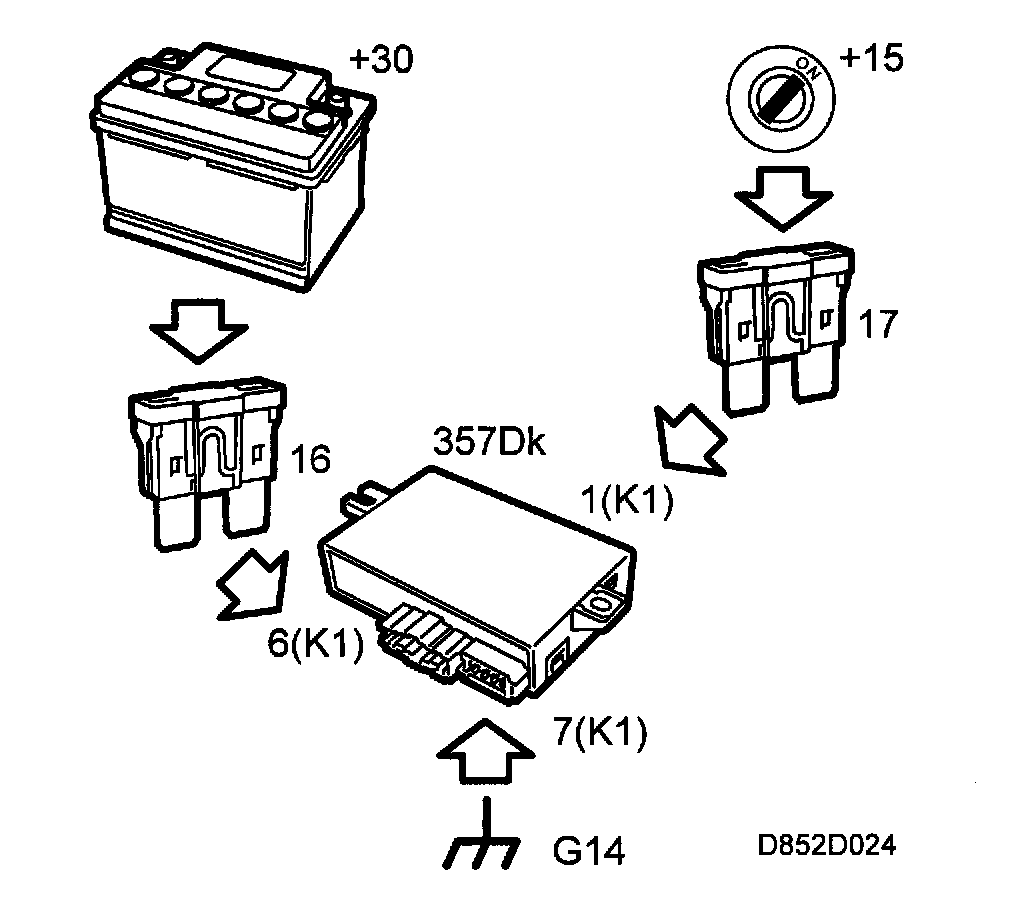 +30

ON

+15

17

16

357Dk

1(K1)

6(K1)

7(K1)

G14

D852D024