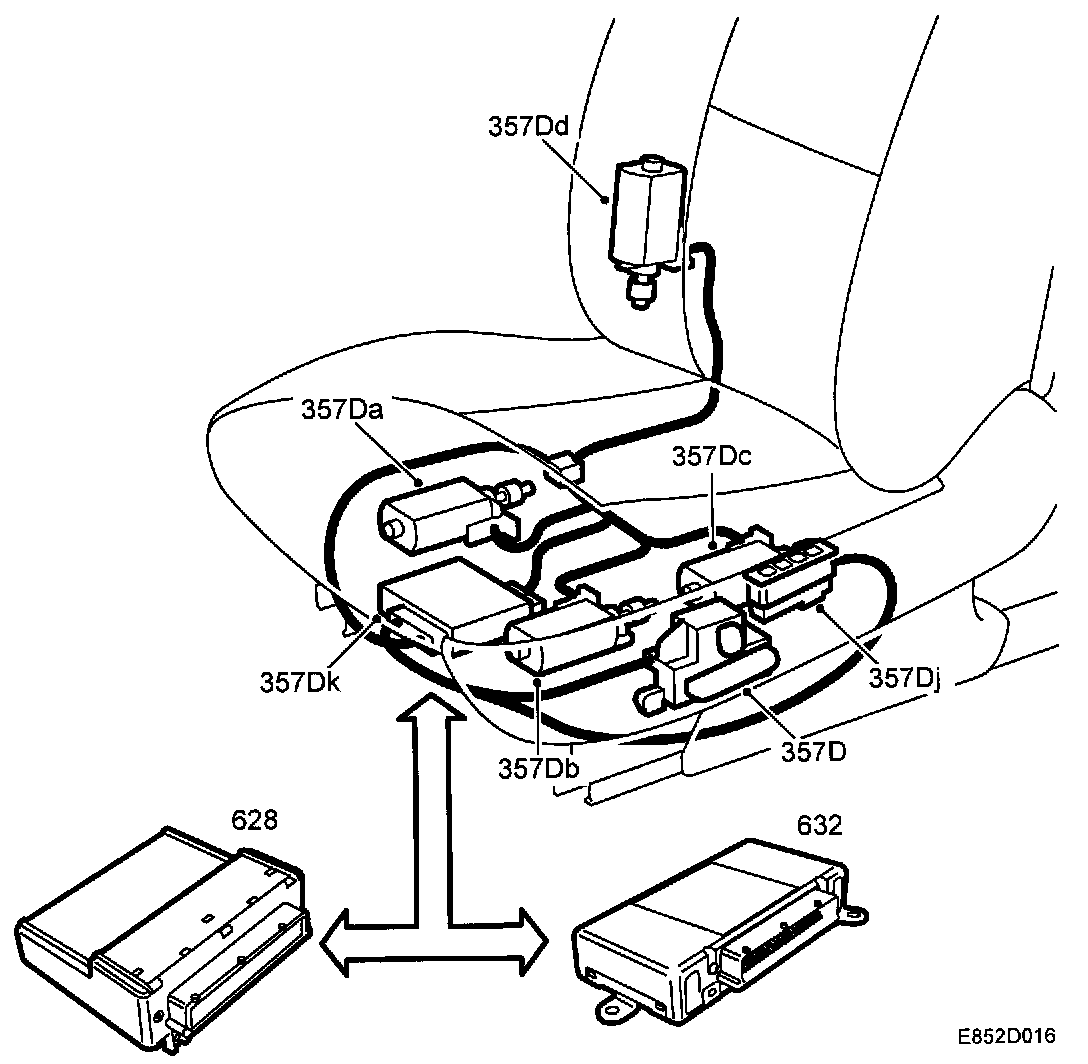 357Dd

357Da

357Dc

357Dk

357Dj

357Db

357D

628

632

E852D016