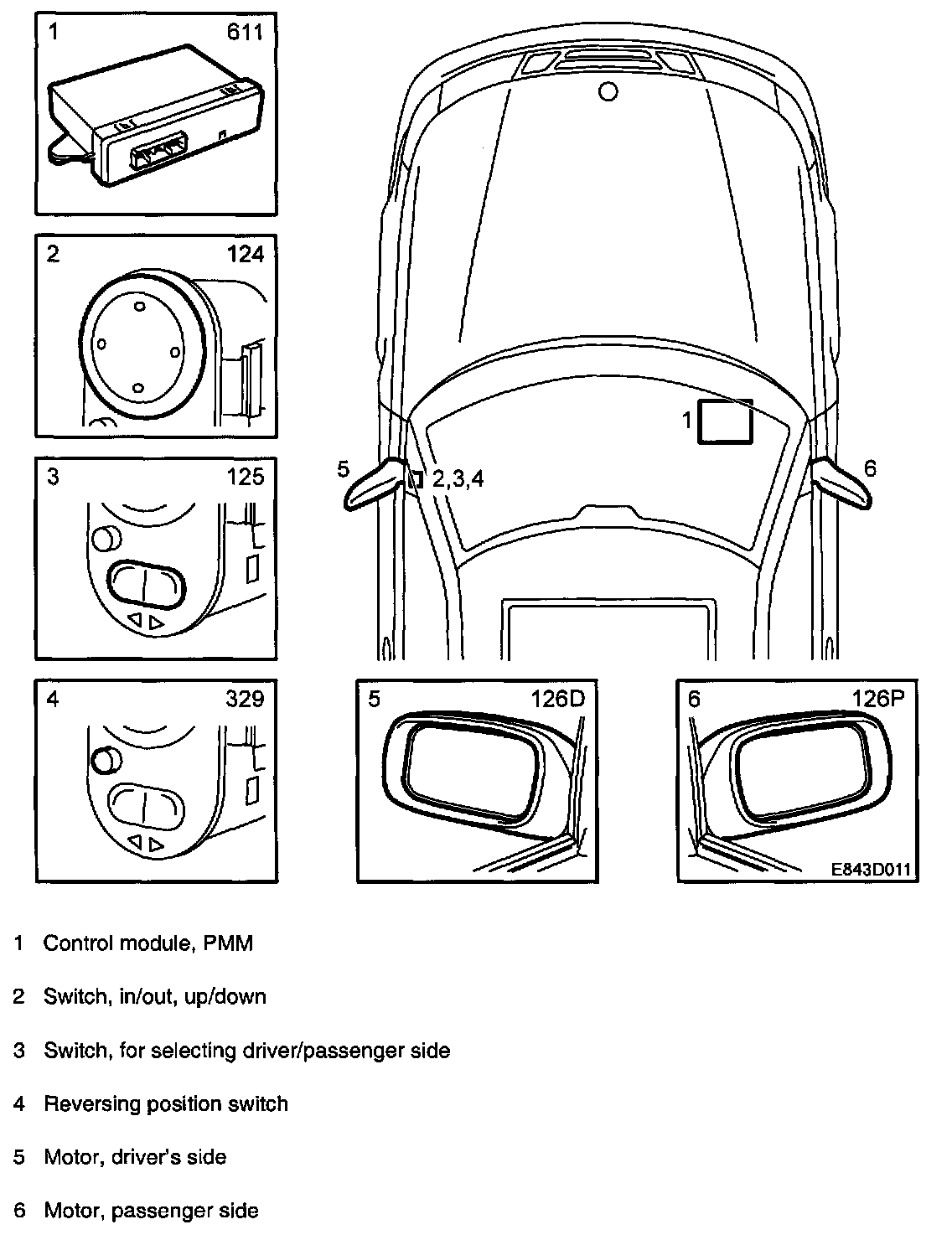 1 611

2 124

3 125

4 329

1

5

2,3,4

6

5 126D

6 126P

E843D011

1 Control module, PMM

2 Switch, in/out, up/down

3 Switch, for selecting driver/passenger side

4 Reversing position switch

5 Motor, driver's side

6 Motor, passenger side