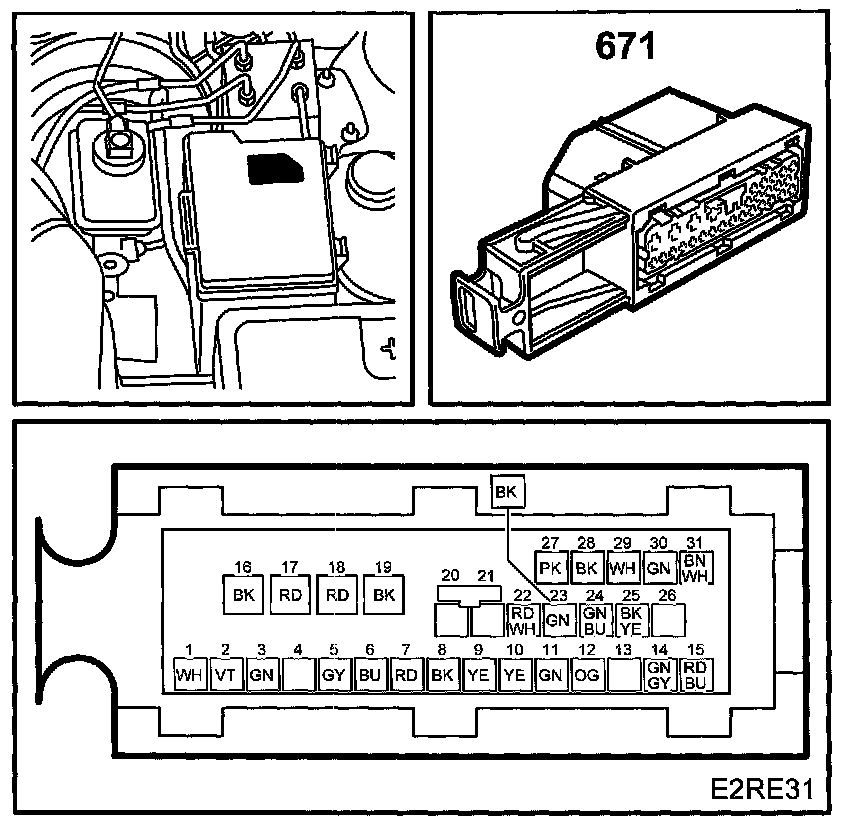 671

BK

27 28 29 30 31
PK BK WH GN BN WH

16 17 18 19
BK RD RD BK

20 21 22 23 24 25 26
RD WH GN GN BU BK YE

1 2 3 4 5 6 7 8 9 10 11 12 13 14 15
WH VT GN GY BU RD BK YE YE GN OG GN GY RD BU

E2RE31