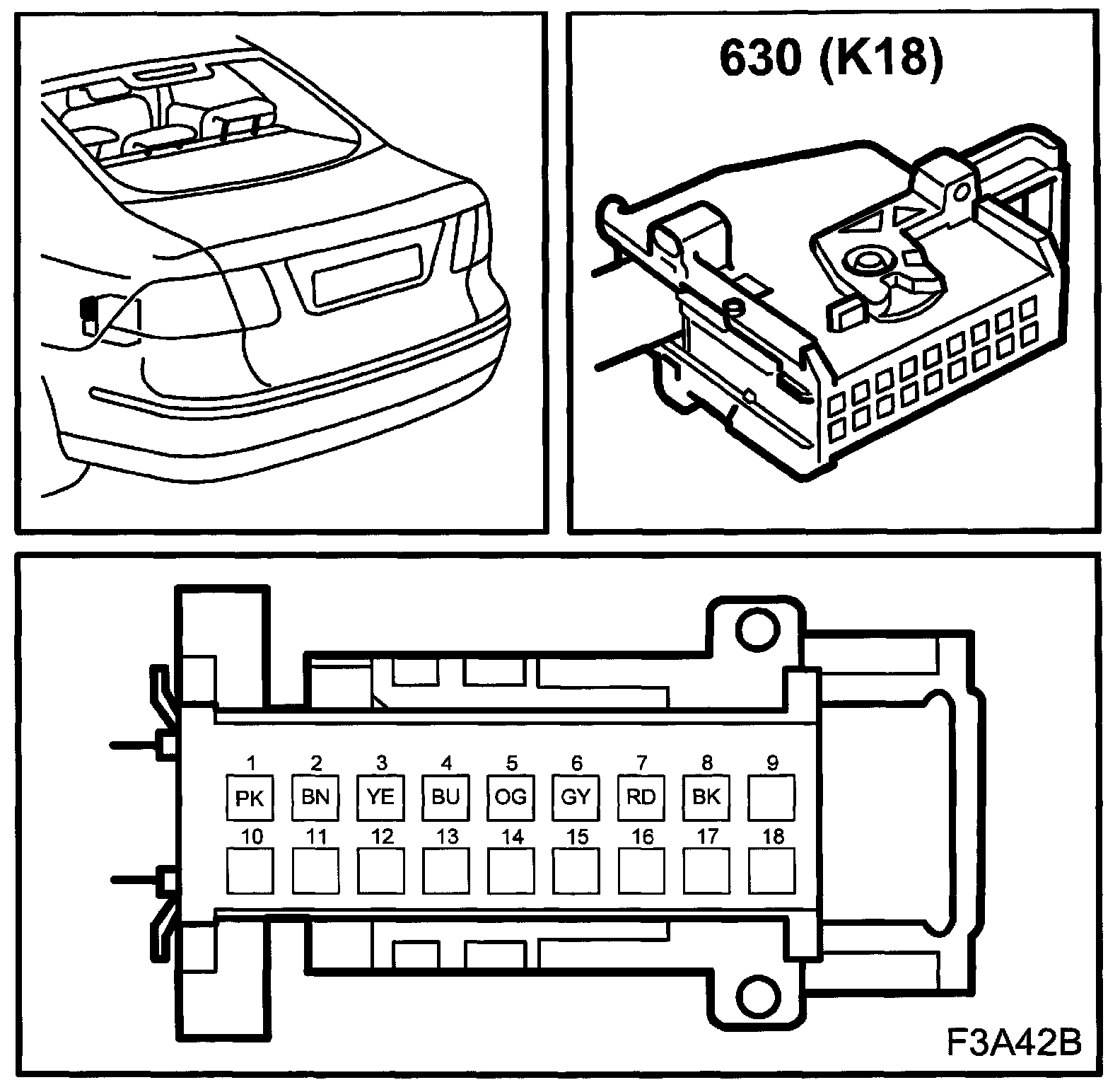 630 (K18)

1 2 3 4 5 6 7 8 9

PK BN YE BU OG GY RD BK

10 11 12 13 14 15 16 17 18

F3A42B