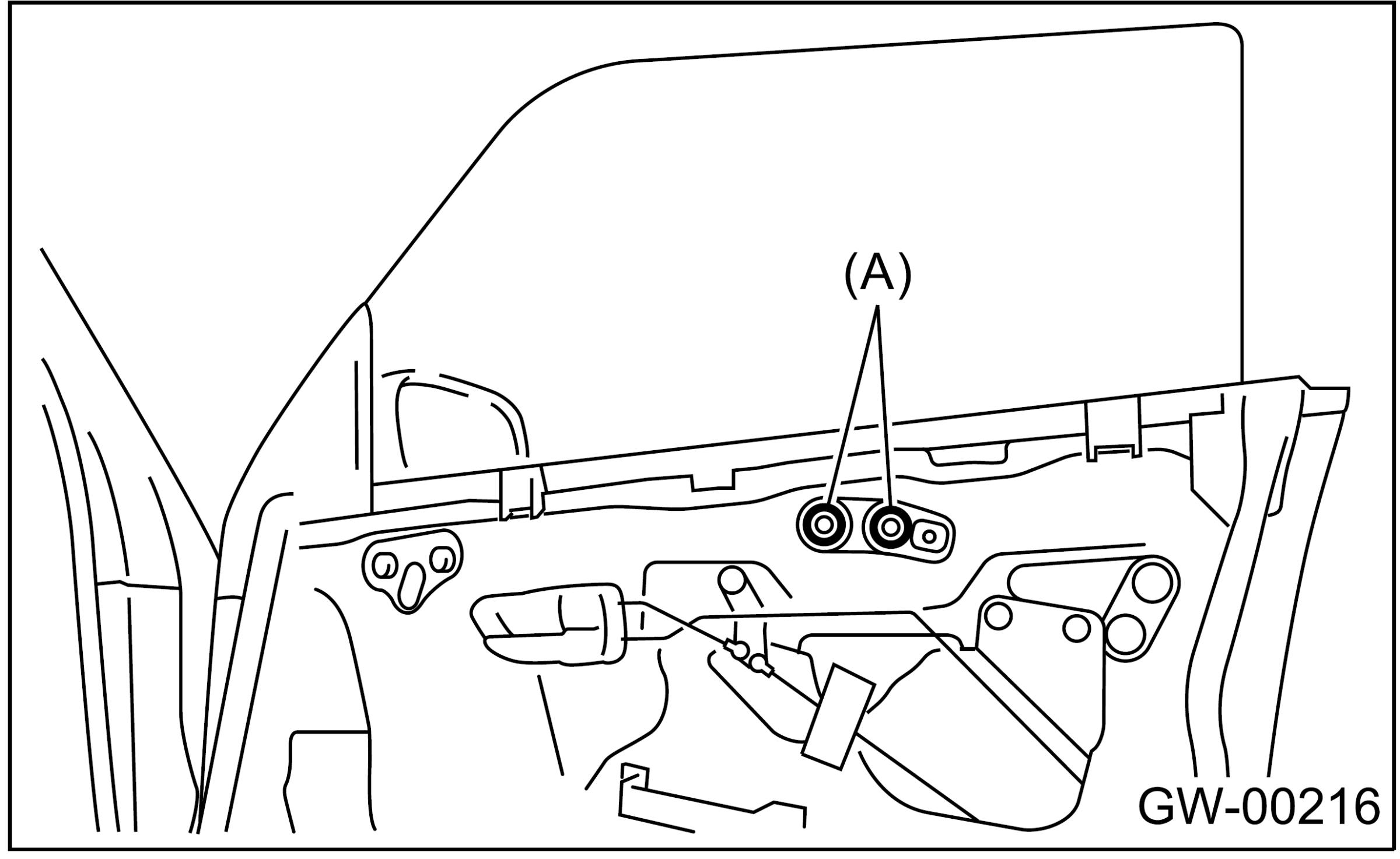 (A)

GW-00216