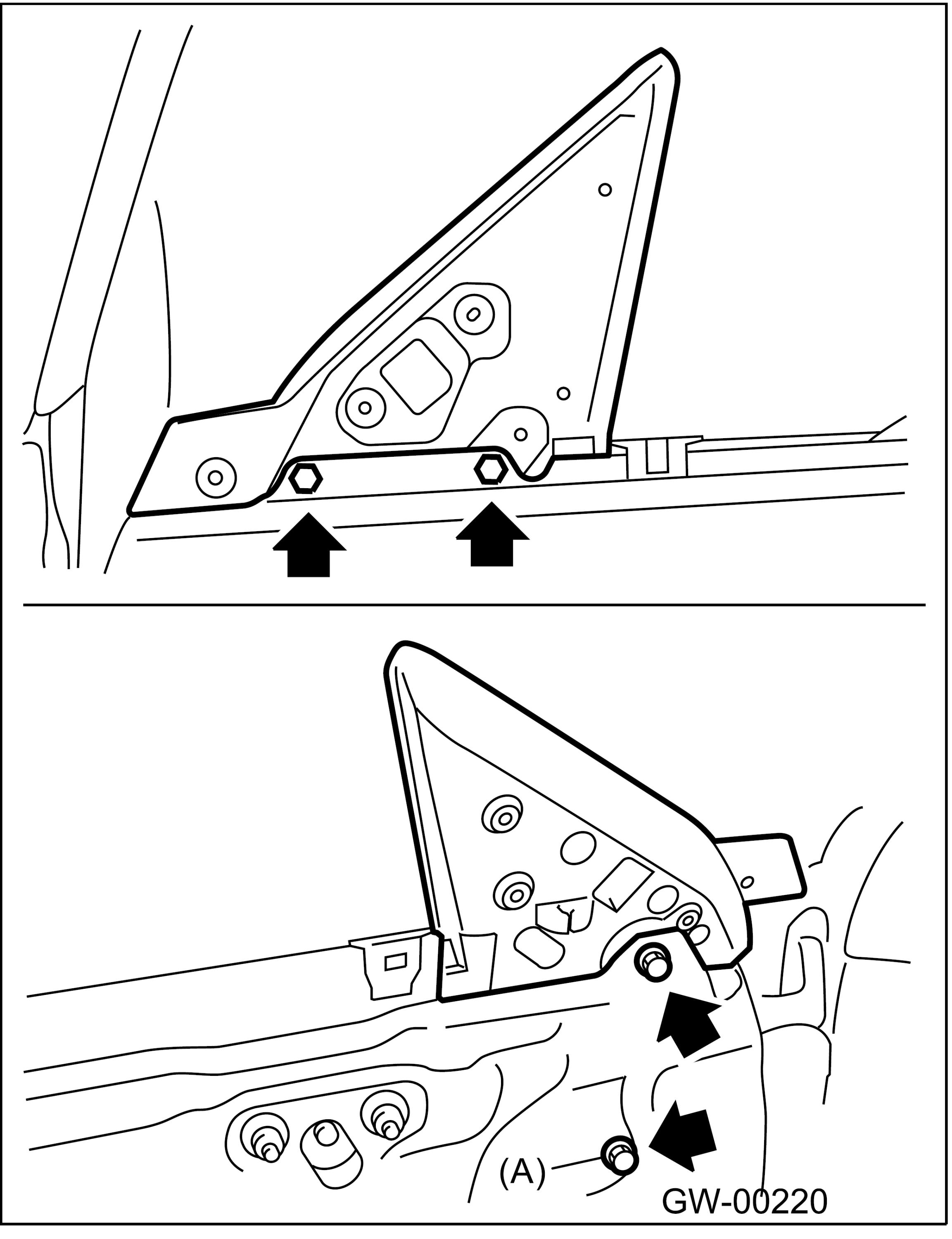 (A)

GW-00220