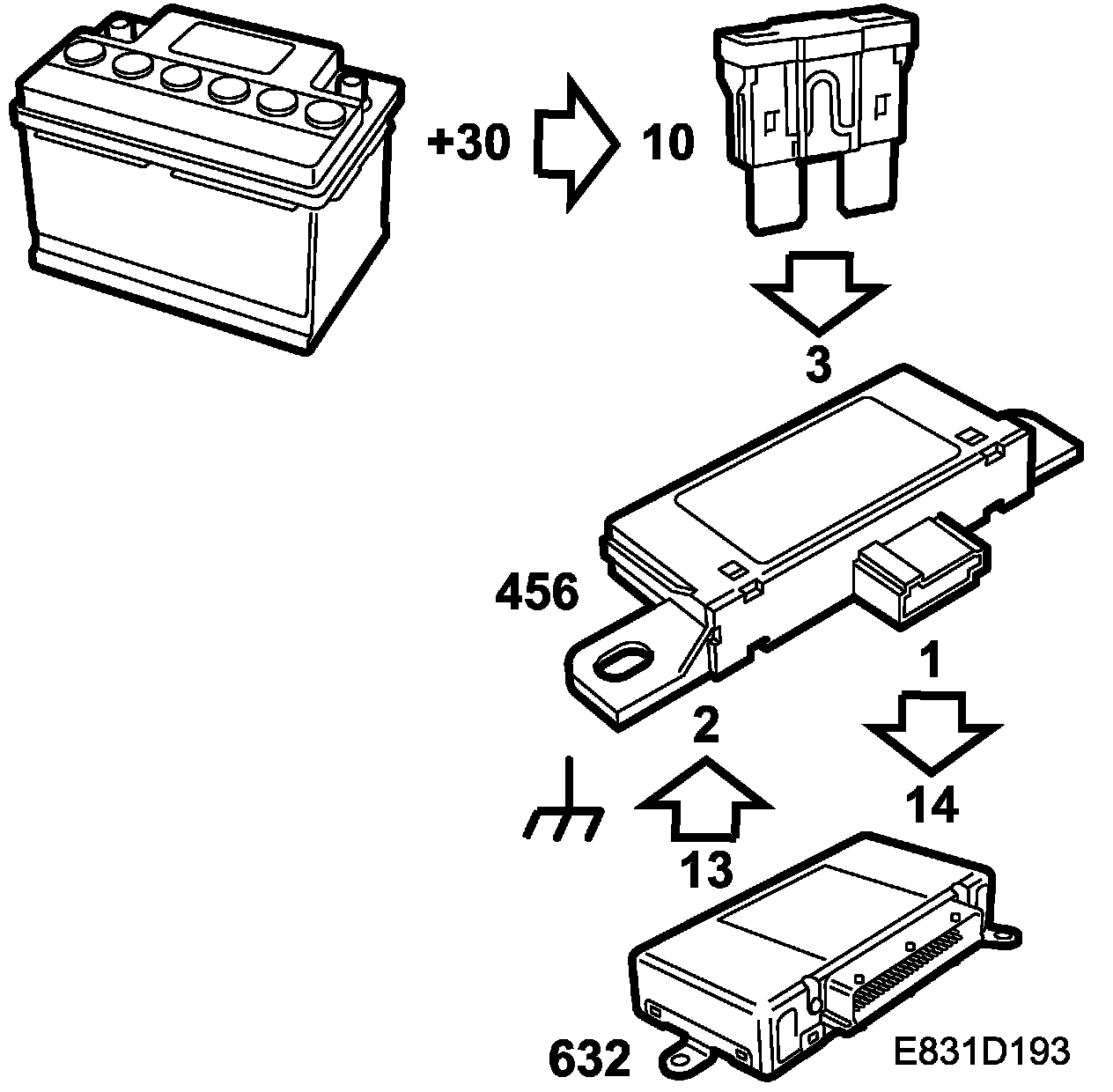 +30
10
3
456
1
2
14
13
632
E831D193