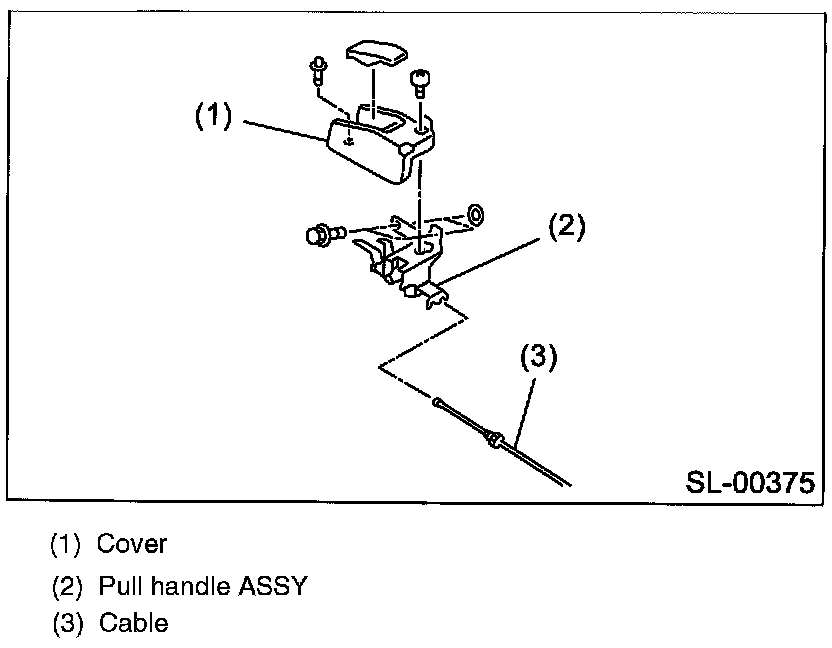 (1)

(2)

(3)

SL-00375

(1) Cover

(2) Pull handle ASSY

(3) Cable