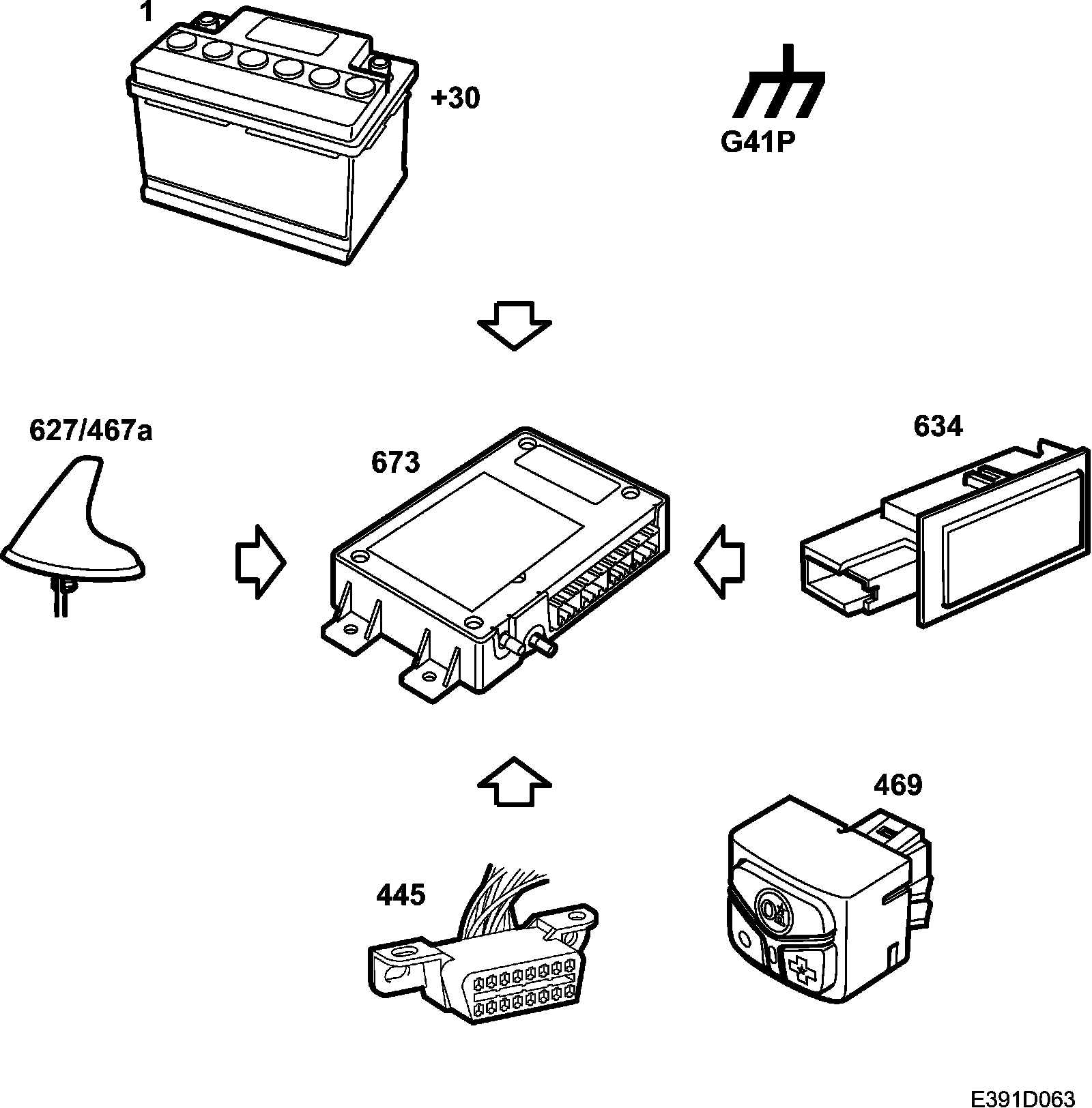 1

+30

G41P

627/467a

673

634

469

445

E391D063