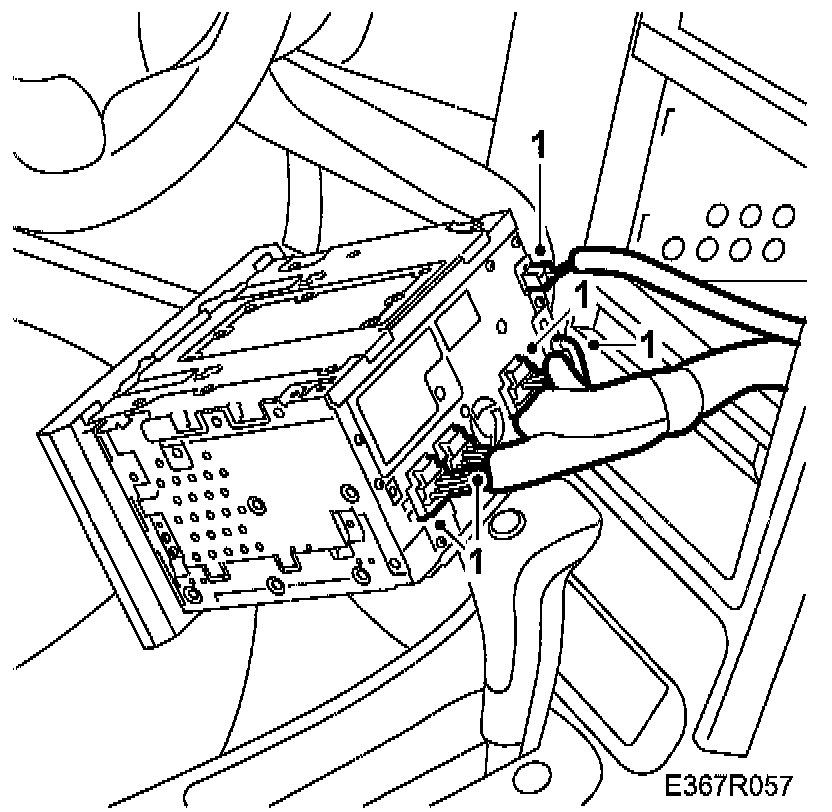 1
1
1
1
E367R057