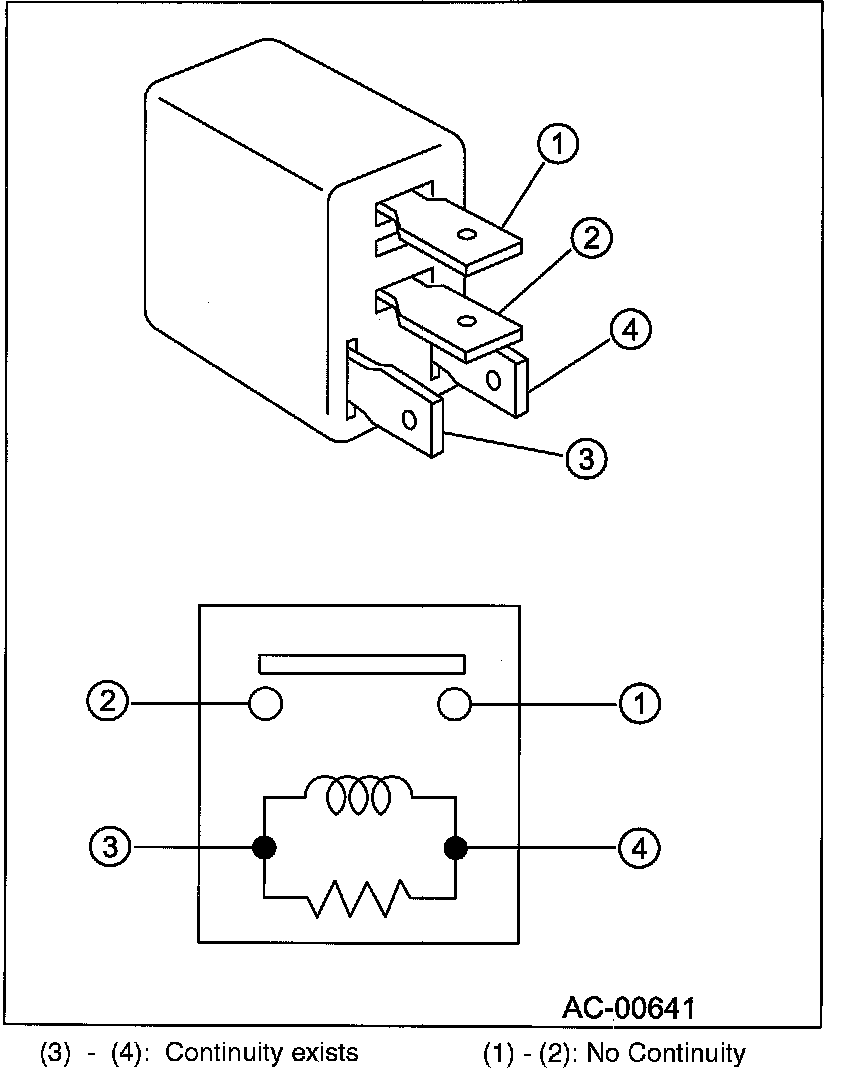 1
2
4
3

2
1
3
4

AC-00641

(3) - (4): Continuity exists

(1) - (2): No Continuity