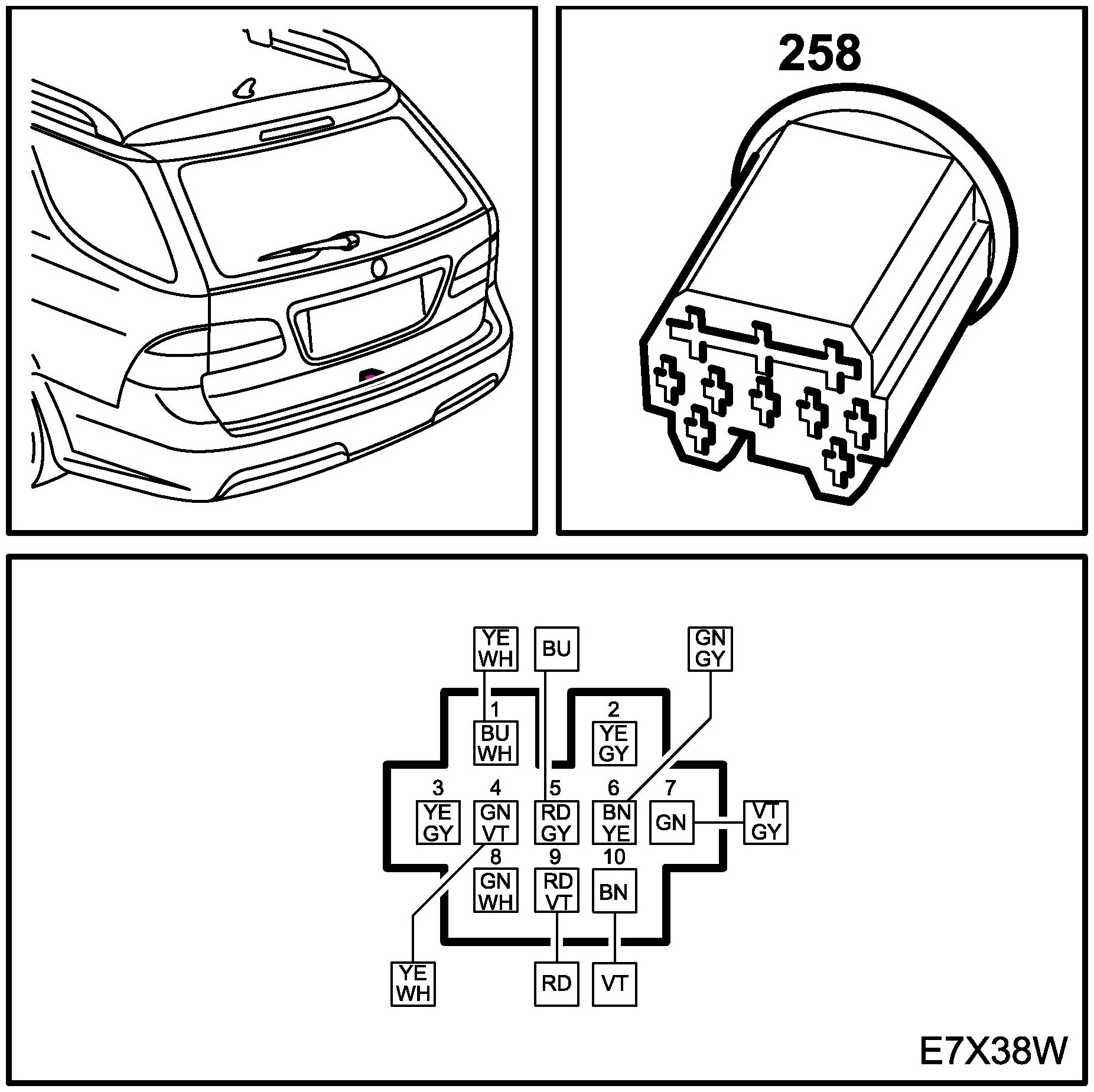 258

YE WH
BU
GN GY

1
BU WH
2
YE GY

3
YE GY
4
GN VT
5
RD GY
6
BN YE
7
GN
VT GY

8
GN WH
9
RD VT
10
BN

YE WH
RD
VT

E7X38W