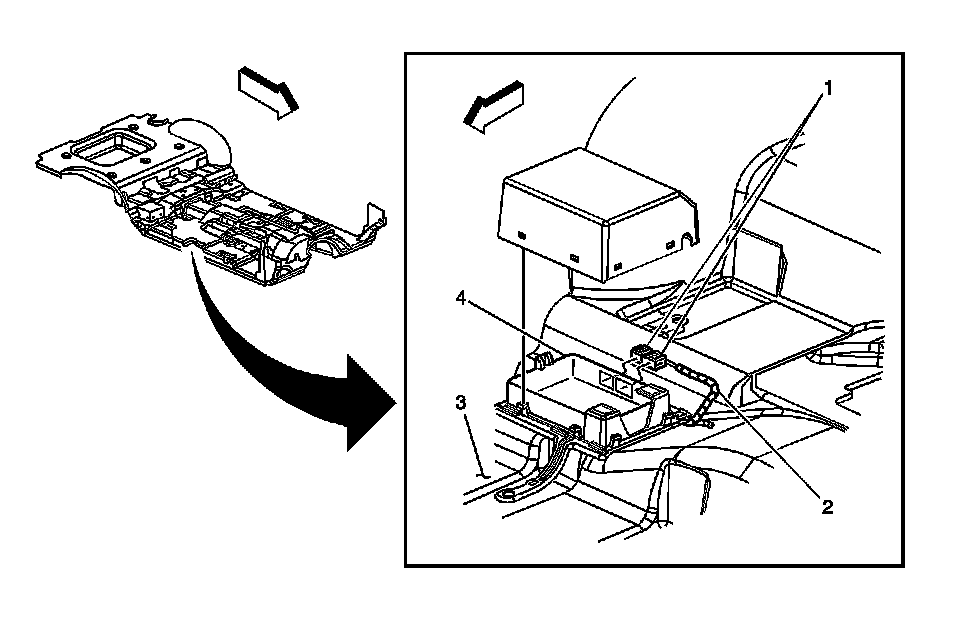 1
4
3
2