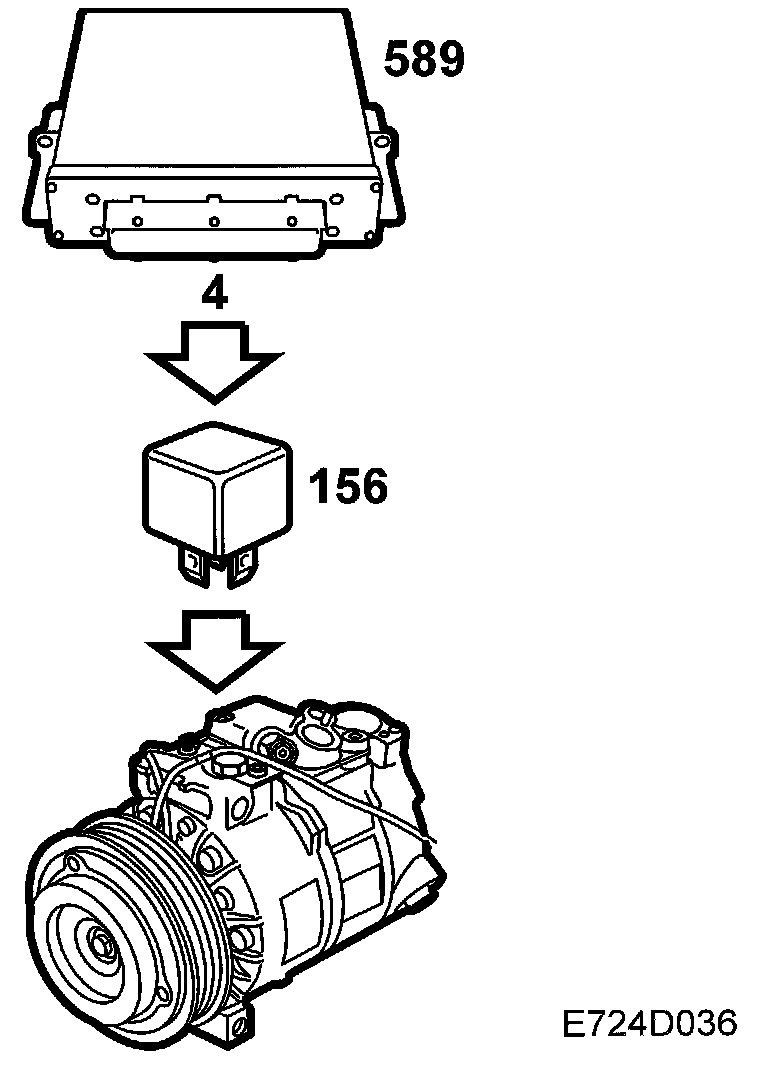 589

4

156

E724D036