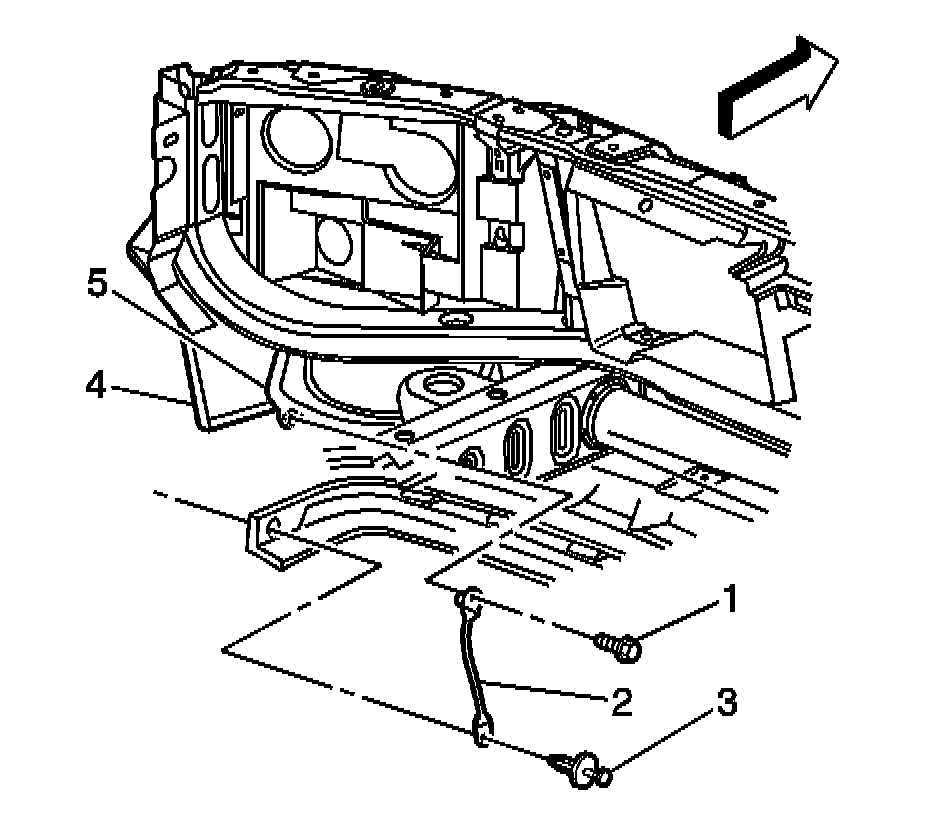 5
4
1
2
3