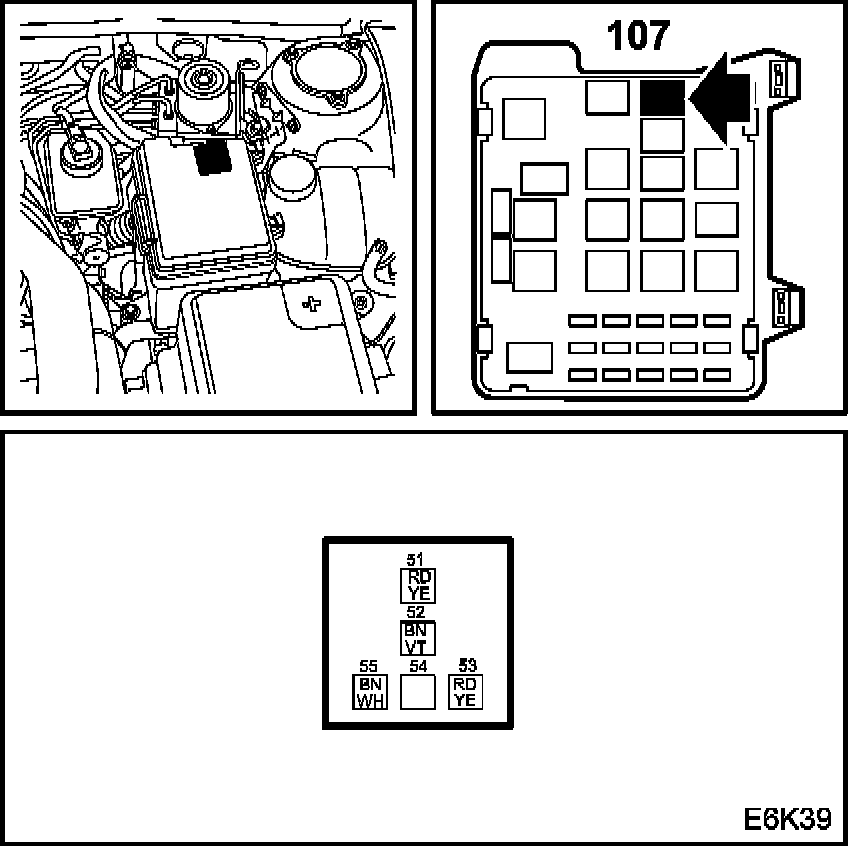 107

51
RD
YE
52
BN
VT
55
BN
WH
54
53
RD
YE

E6K39