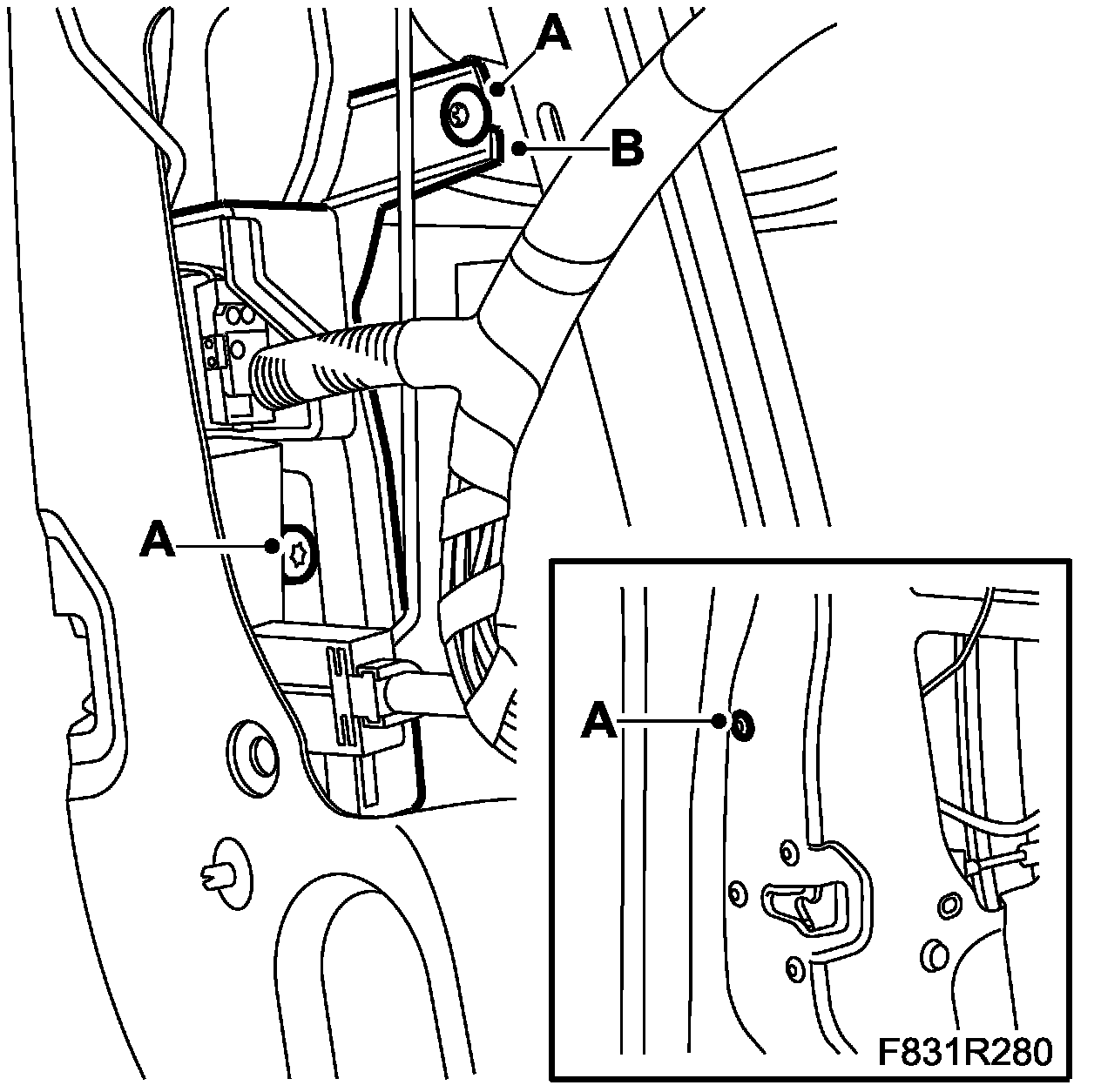 A
B
A
A
F831R280