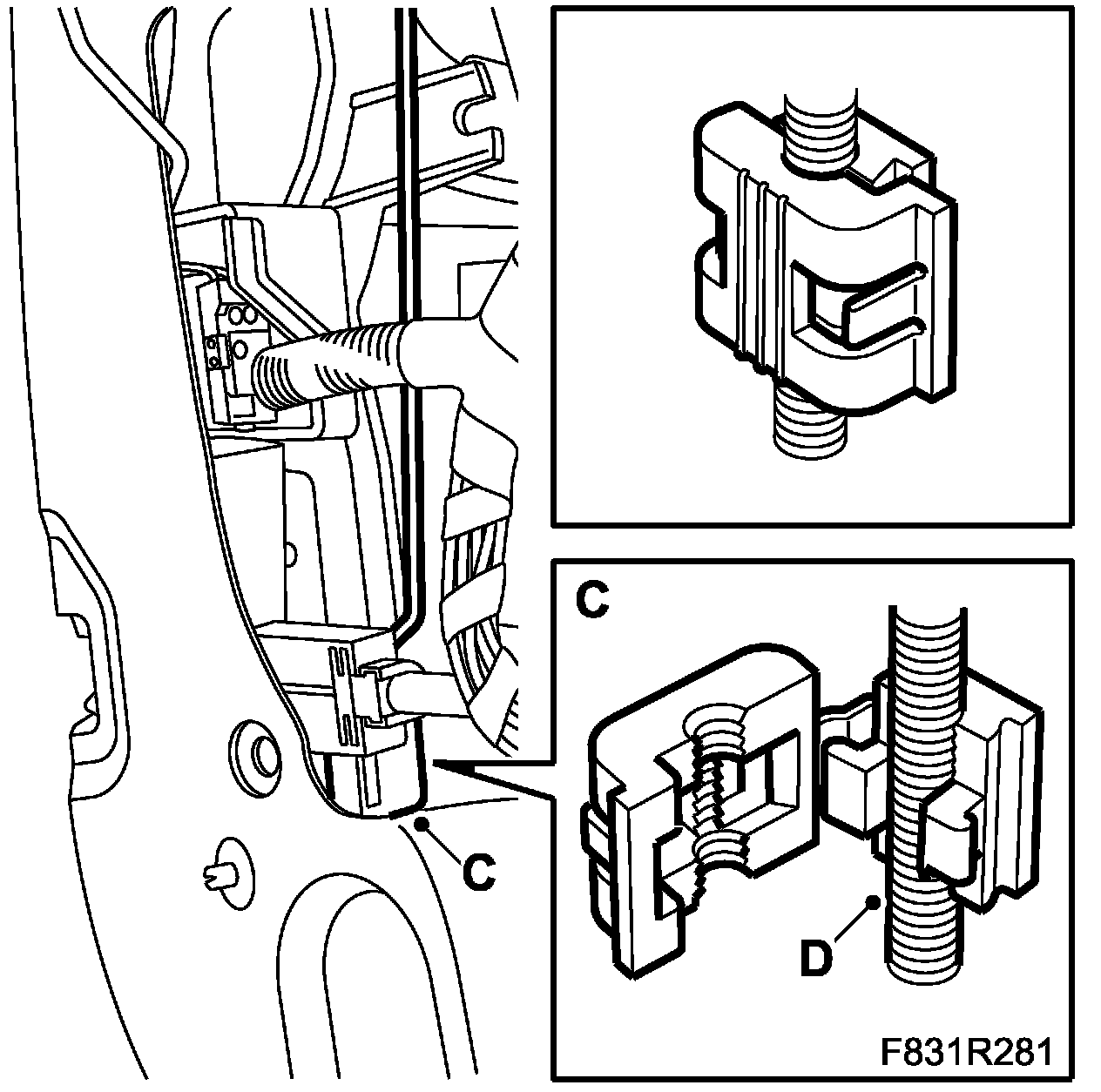 C

C

D

F831R281