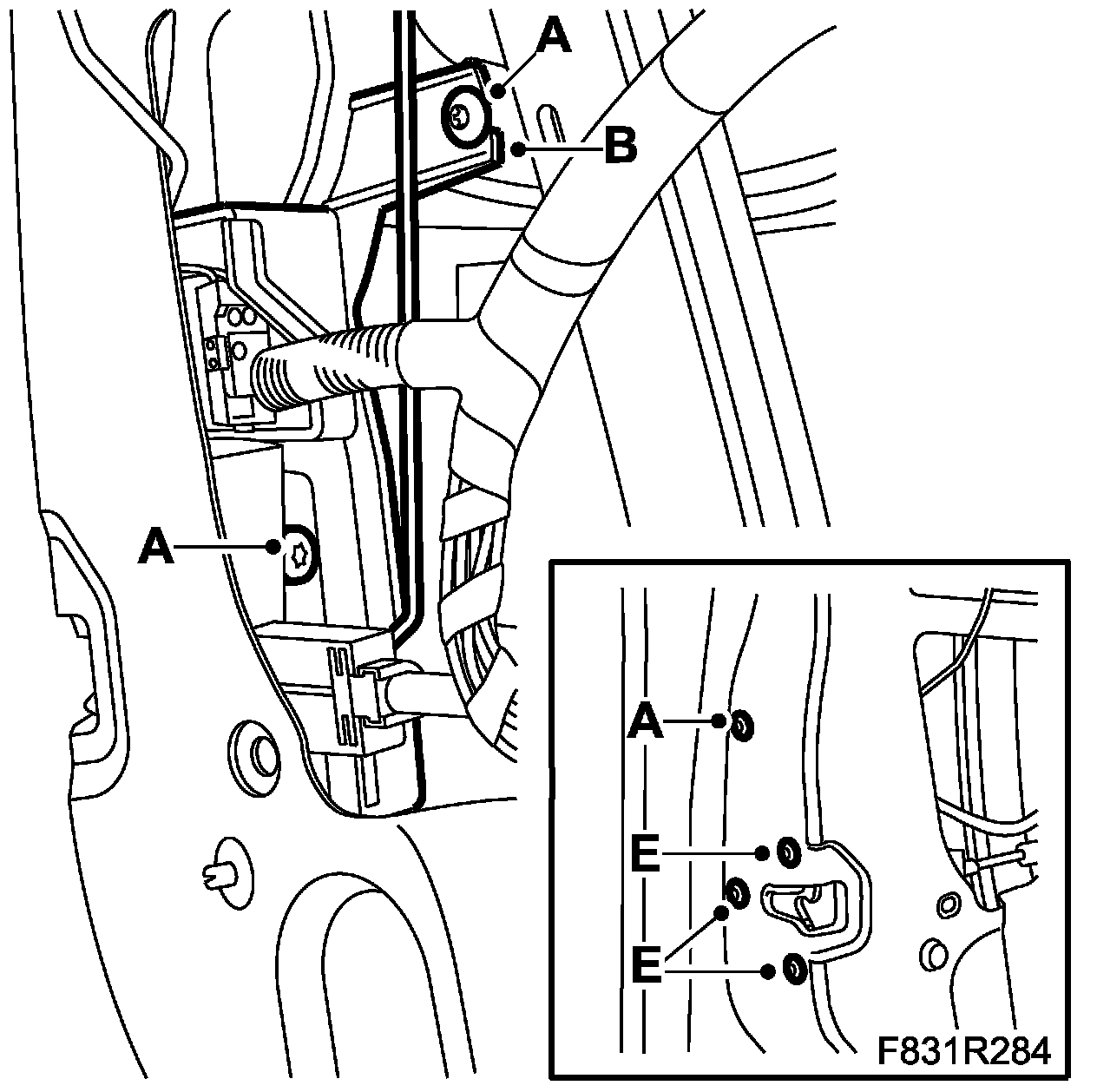 A
B
A
A
E
E
F831R284