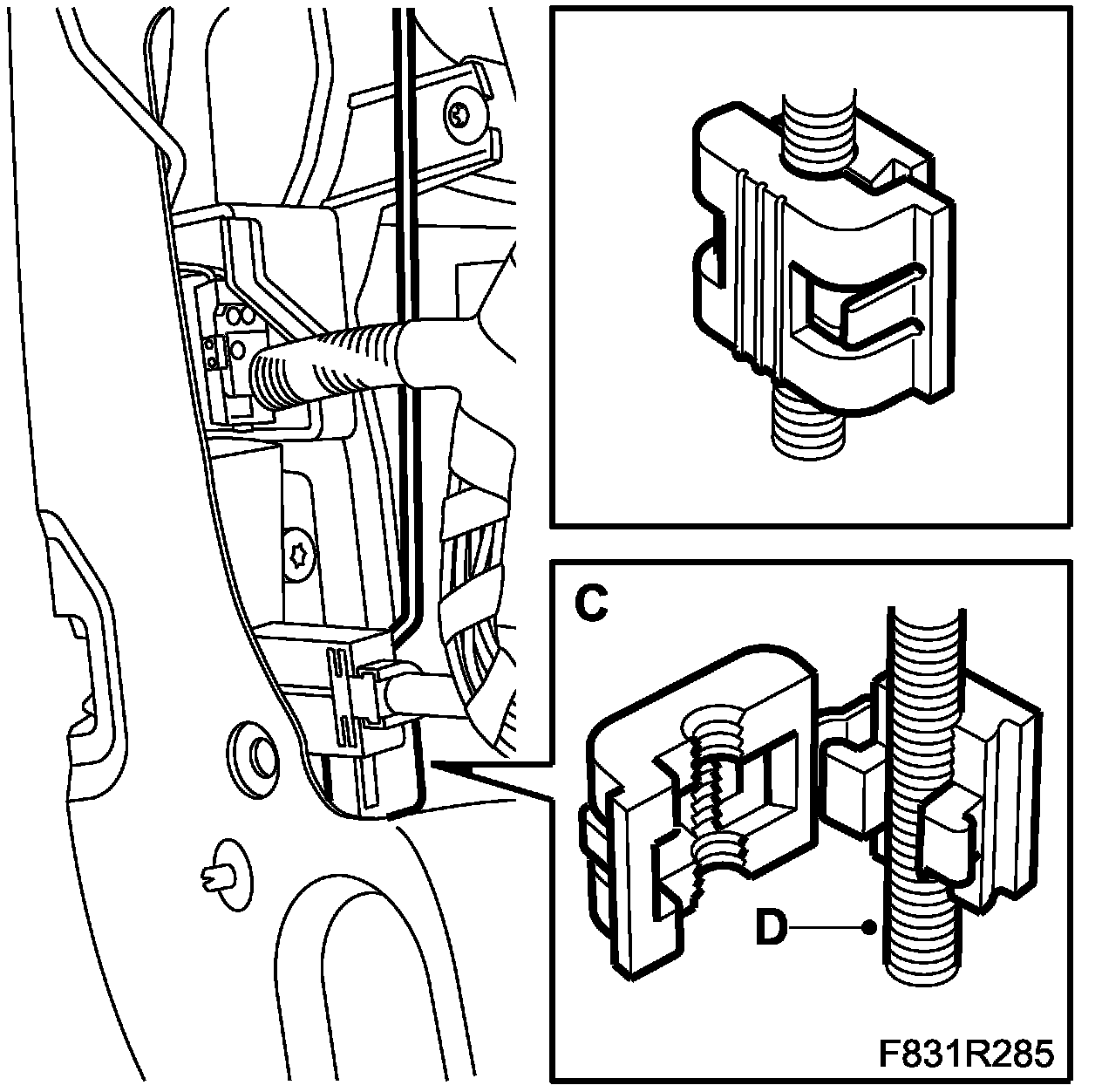 C

D

F831R285