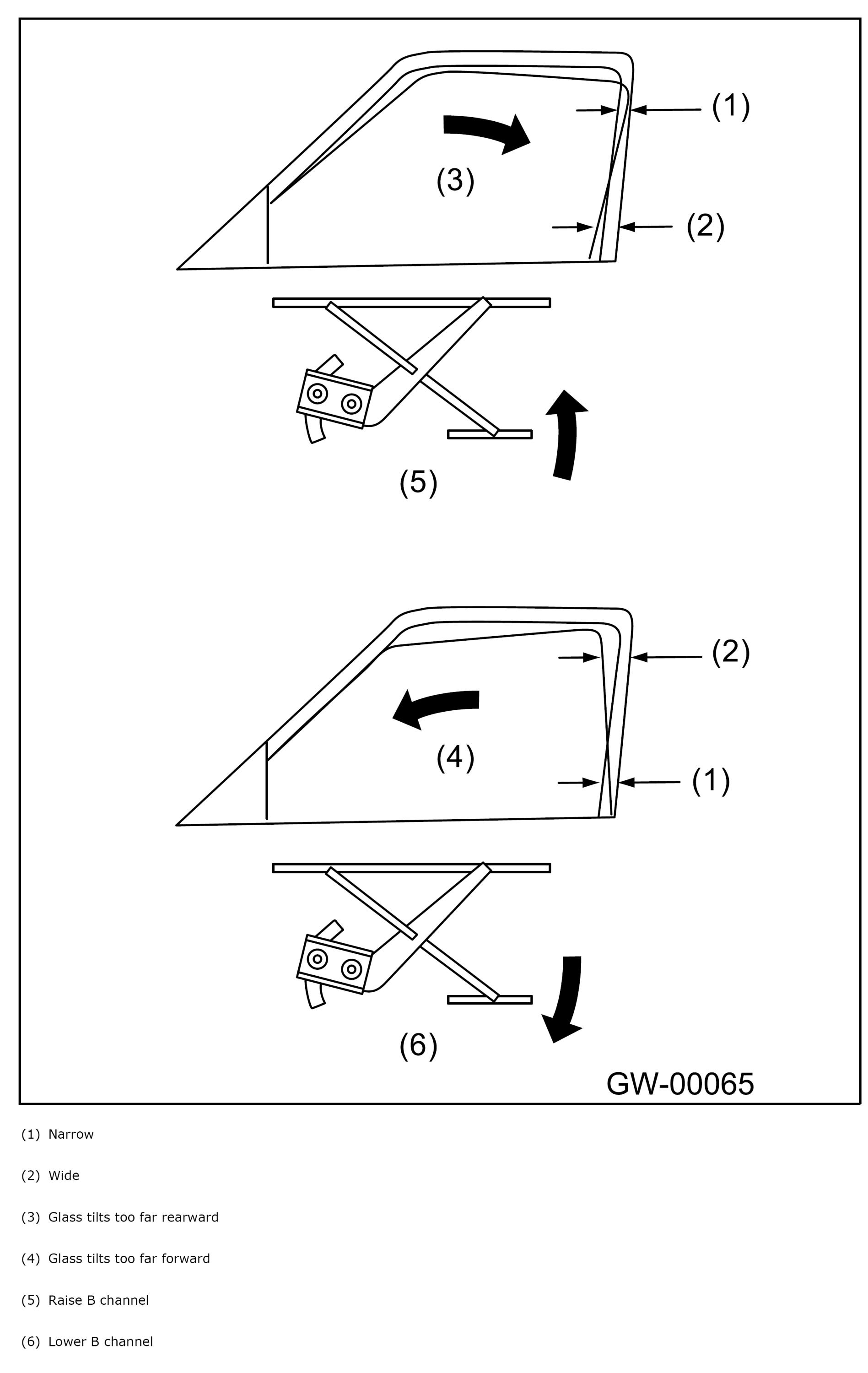 (1)

(3)

(2)

(5)

(2)

(4)

(1)

(6)

GW-00065

(1) Narrow

(2) Wide

(3) Glass tilts too far rearward

(4) Glass tilts too far forward

(5) Raise B channel

(6) Lower B channel